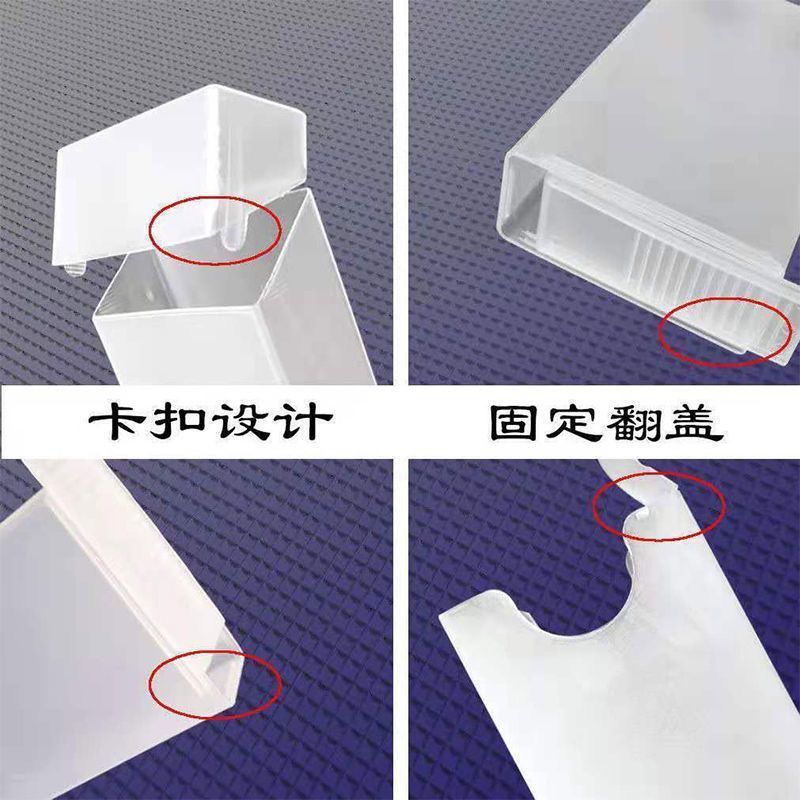 卡扣设计

固定翻盖