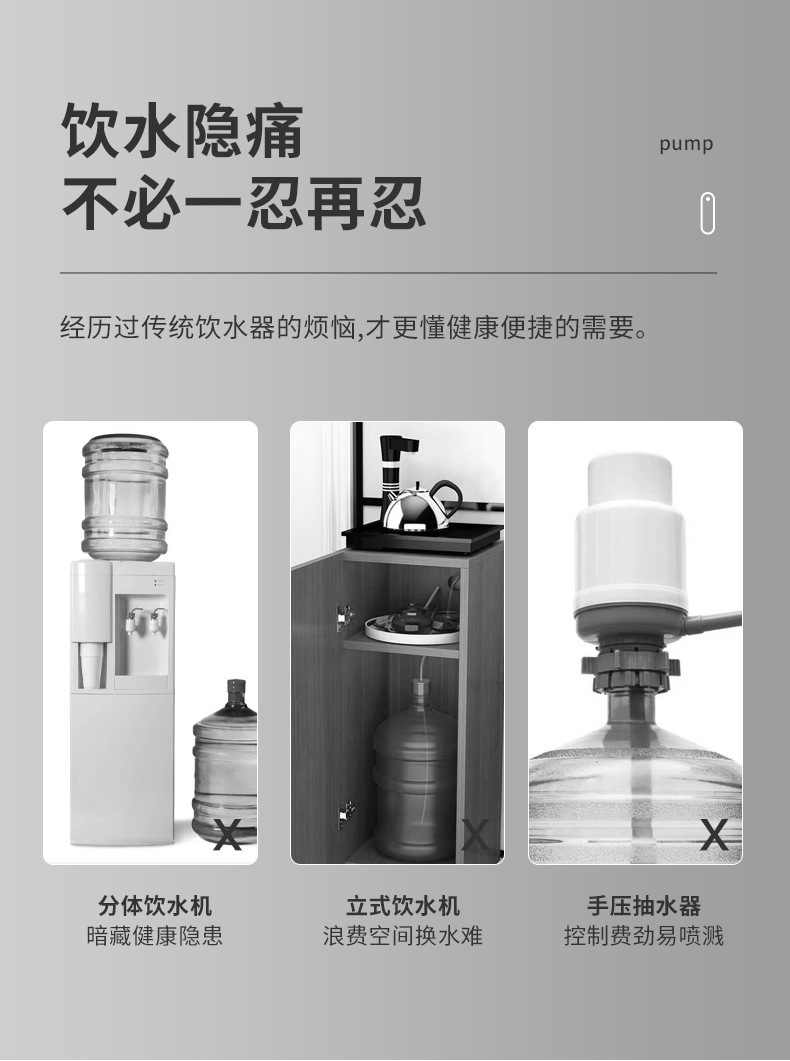 饮水隐痛
不必一忍再忍

pump

经历过传统饮水器的烦恼,才更懂健康便捷的需要。

X

X

X

分体饮水机
暗藏健康隐患

立式饮水机
浪费空间换水难

手压抽水器
控制费劲易喷溅