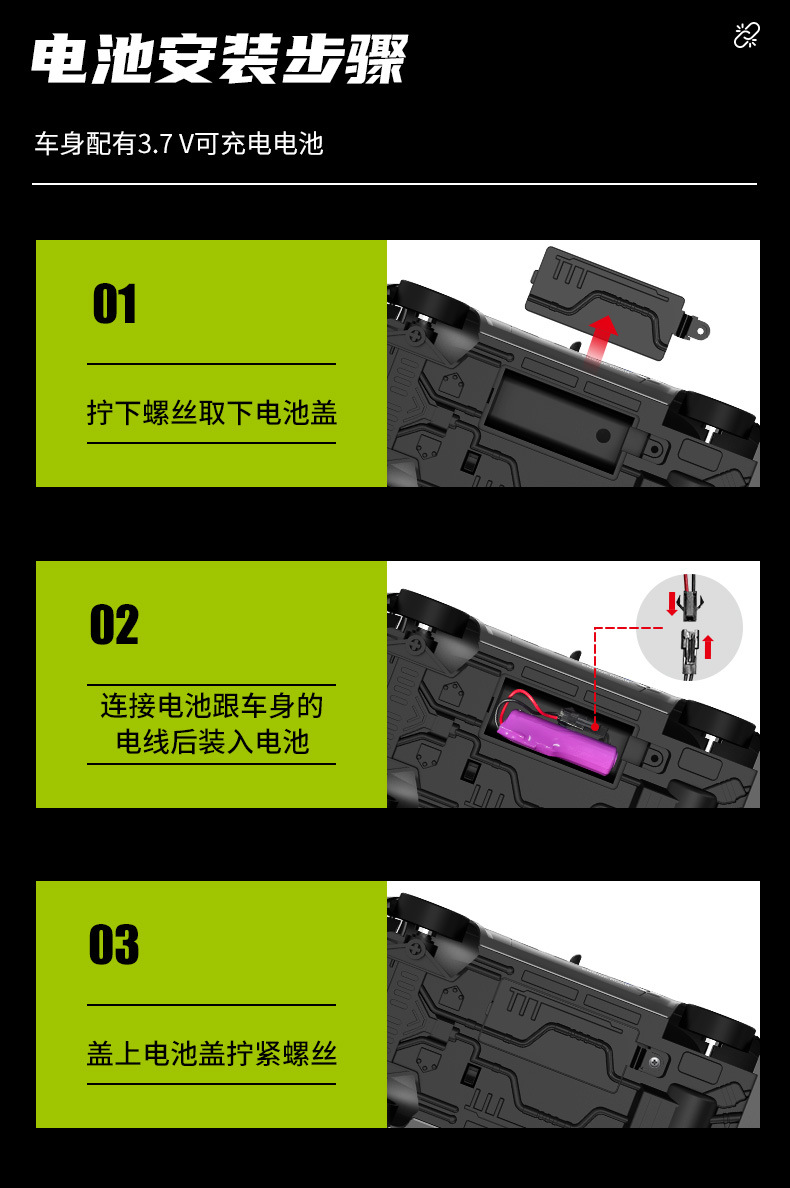 电池安装步骤

车身配有3.7 V可充电电池

01

拧下螺丝取下电池盖

02

连接电池跟车身的电线后装入电池

03

盖上电池盖拧紧螺丝