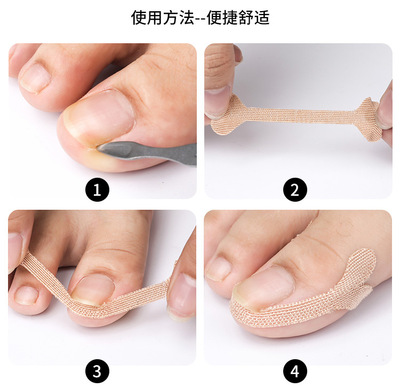 使用方法--便捷舒适

1

2

3

4