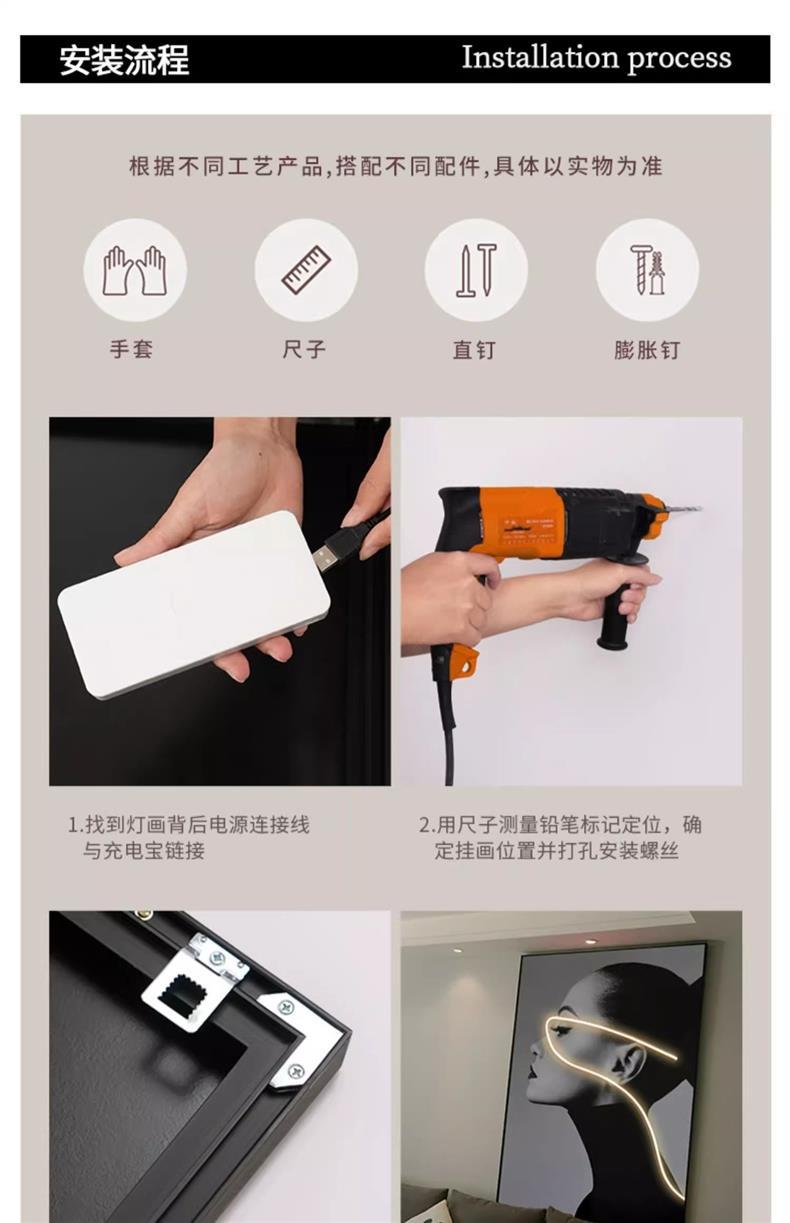 安装流程 Installation process

根据不同工艺产品,搭配不同配件,具体以实物为准

手套

尺子

直钉

膨胀钉

1.找到灯画背后电源连接线与充电宝链接

2.用尺子测量铅笔标记定位，确定挂画位置并打孔安装螺丝