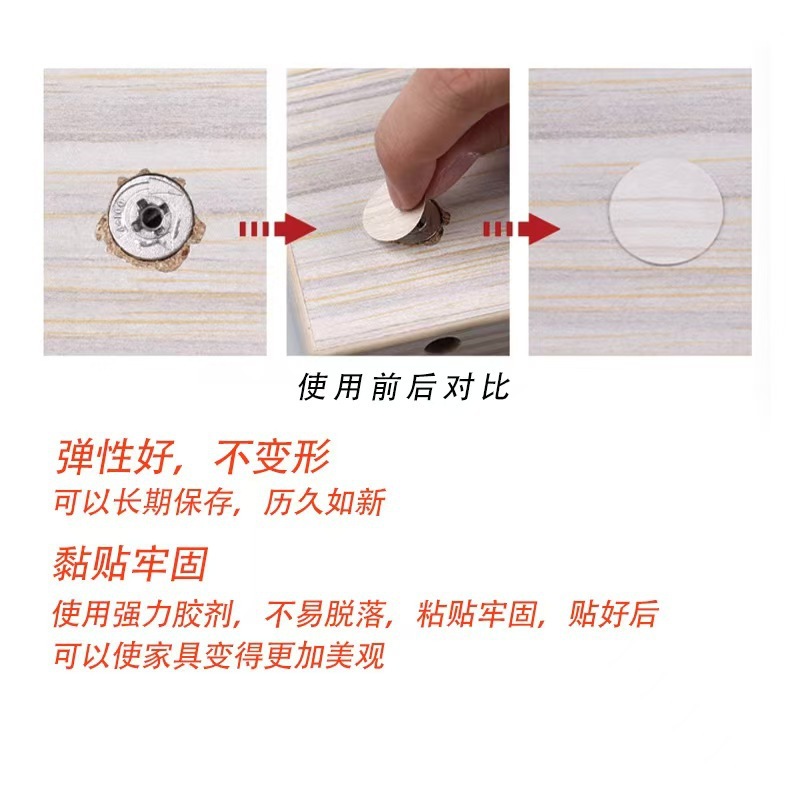 使用前后对比

弹性好，不变形
可以长期保存，历久如新

黏贴牢固
使用强力胶剂，不易脱落，粘贴牢固，贴好后可以使家具变得更加美观