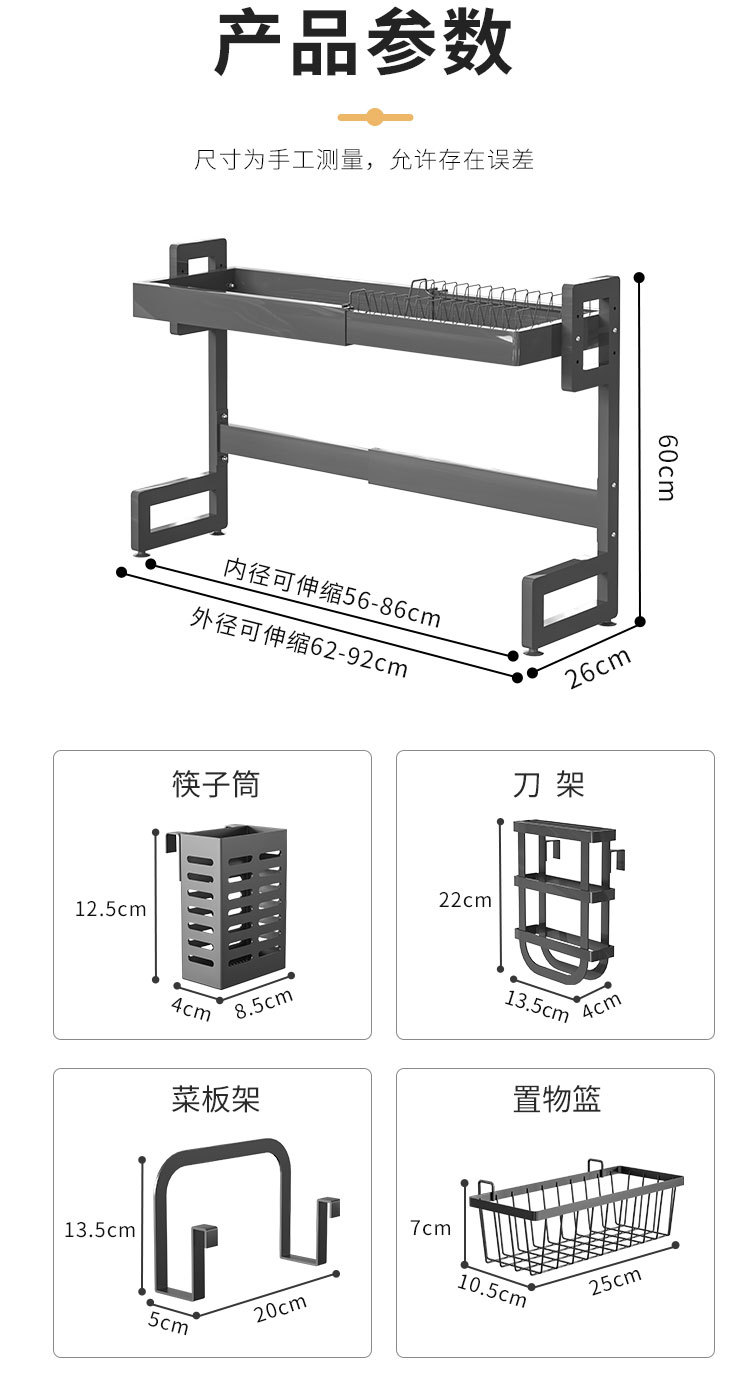 产品参数

尺寸为手工测量，允许存在误差

60cm

内径可伸缩56-86cm

外径可伸缩62-92cm

26cm

筷子筒

12.5cm

4cm

8.5cm

刀 架

22cm

13.5cm

4cm

菜板架

13.5cm

5cm

20cm

置物篮

7cm

10.5cm

25cm