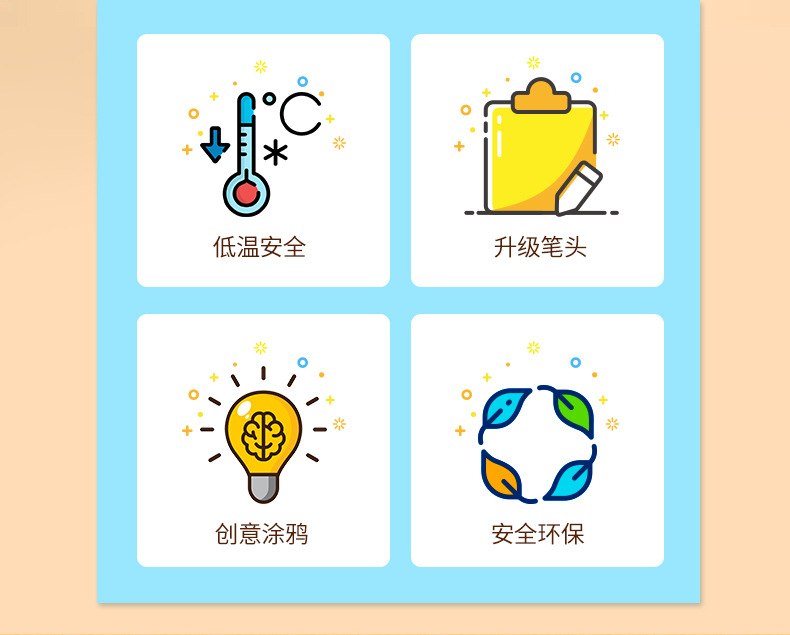 °C

低温安全

升级笔头

创意涂鸦

安全环保