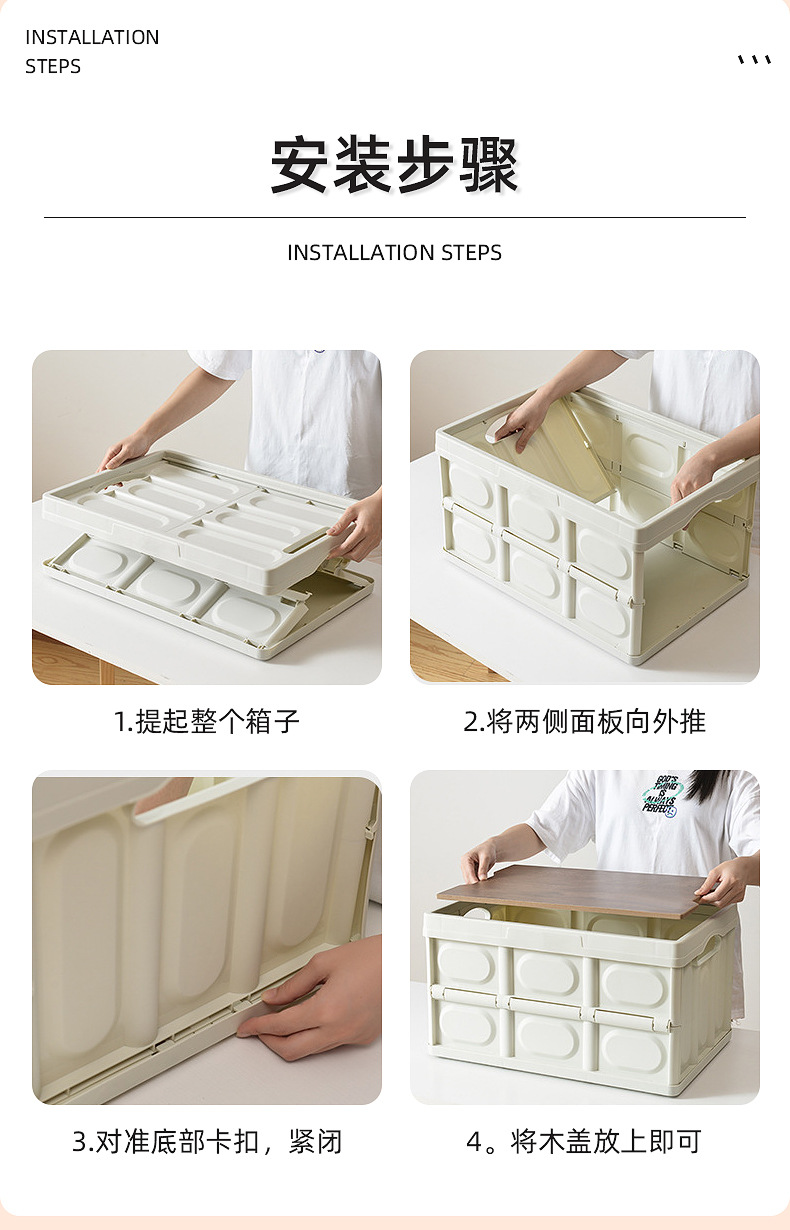 INSTALLATION STEPS

安装步骤

INSTALLATION STEPS

1.提起整个箱子

2.将两侧面板向外推

GOD'S TIMING IS ALWAYS PERFECT

3.对准底部卡扣，紧闭

4。将木盖放上即可