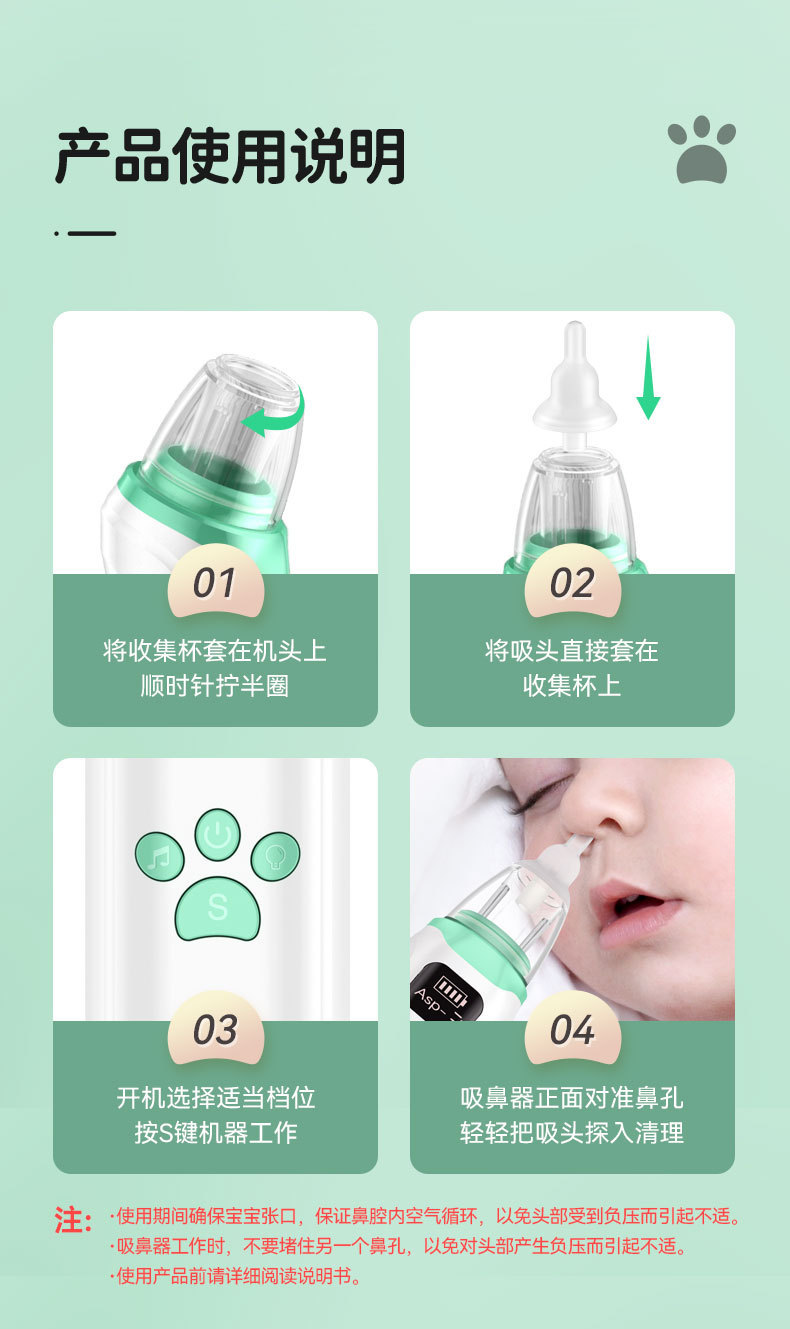 产品使用说明

01
将收集杯套在机头上
顺时针拧半圈

02
将吸头直接套在
收集杯上

S

03
开机选择适当档位
按S键机器工作

Asp-

04
吸鼻器正面对准鼻孔
轻轻把吸头探入清理

注：·使用期间确保宝宝张口，保证鼻腔内空气循环，以免头部受到负压而引起不适。
·吸鼻器工作时，不要堵住另一个鼻孔，以免对头部产生负压而引起不适。
·使用产品前请详细阅读说明书。