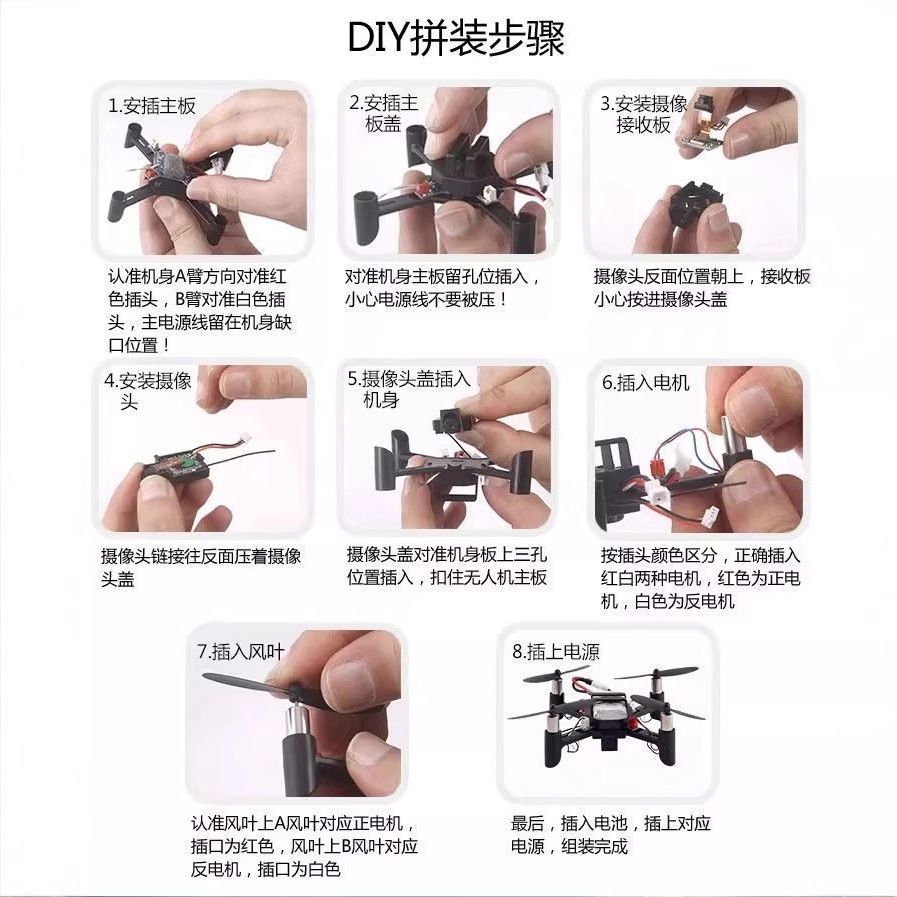 DIY拼装步骤

1.安插主板

认准机身A臂方向对准红色插头，B臂对准白色插头，主电源线留在机身缺口位置！

2.安插主板盖

对准机身主板留孔位插入，小心电源线不要被压！

3.安装摄像接收板

摄像头反面位置朝上，接收板小心按进摄像头盖

4.安装摄像头

摄像头链接往反面压着摄像头盖

5.摄像头盖插入机身

摄像头盖对准机身板上三孔位置插入，扣住无人机主板

6.插入电机

按插头颜色区分，正确插入红白两种电机，红色为正电机，白色为反电机

7.插入风叶

认准风叶上A风叶对应正电机，插口为红色，风叶上B风叶对应反电机，插口为白色

8.插上电源

最后，插入电池，插上对应电源，组装完成