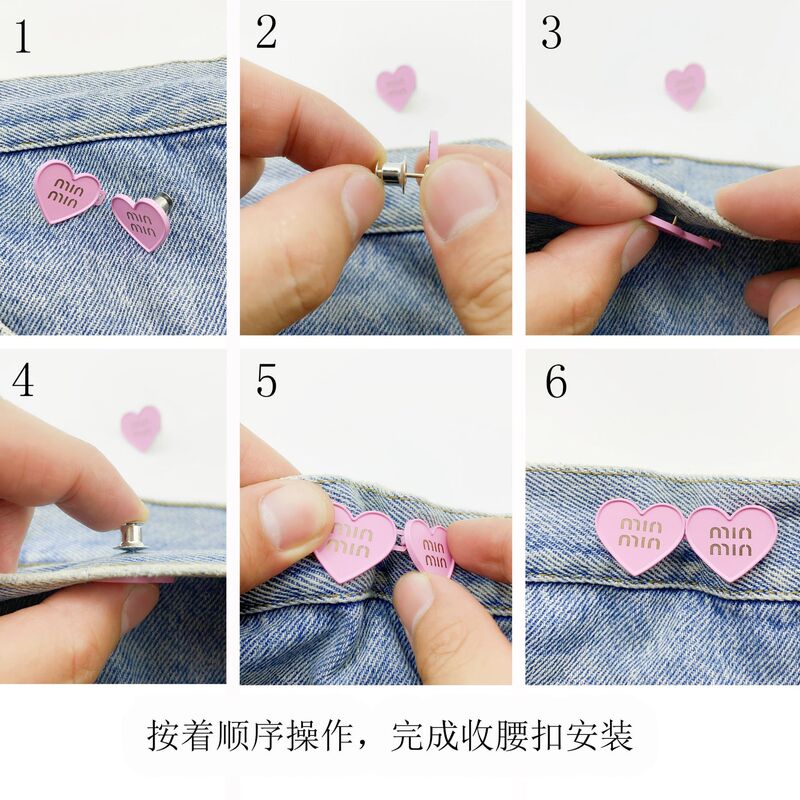 1

miu
miu

miu
miu

2

3

4

5

miu
miu

miu
miu

6

miu
miu

miu
miu

按着顺序操作，完成收腰扣安装