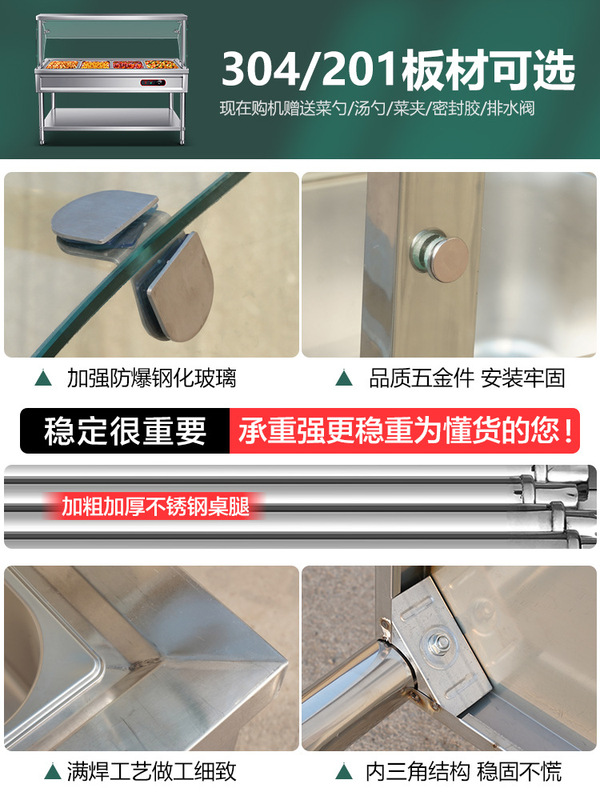 304/201板材可选

现在购机赠送菜勺/汤勺/菜夹/密封胶/排水阀

▲ 加强防爆钢化玻璃

▲ 品质五金件 安装牢固

稳定很重要 承重强更稳重为懂货的您！

加粗加厚不锈钢桌腿

▲ 满焊工艺做工细致

▲ 内三角结构 稳固不慌