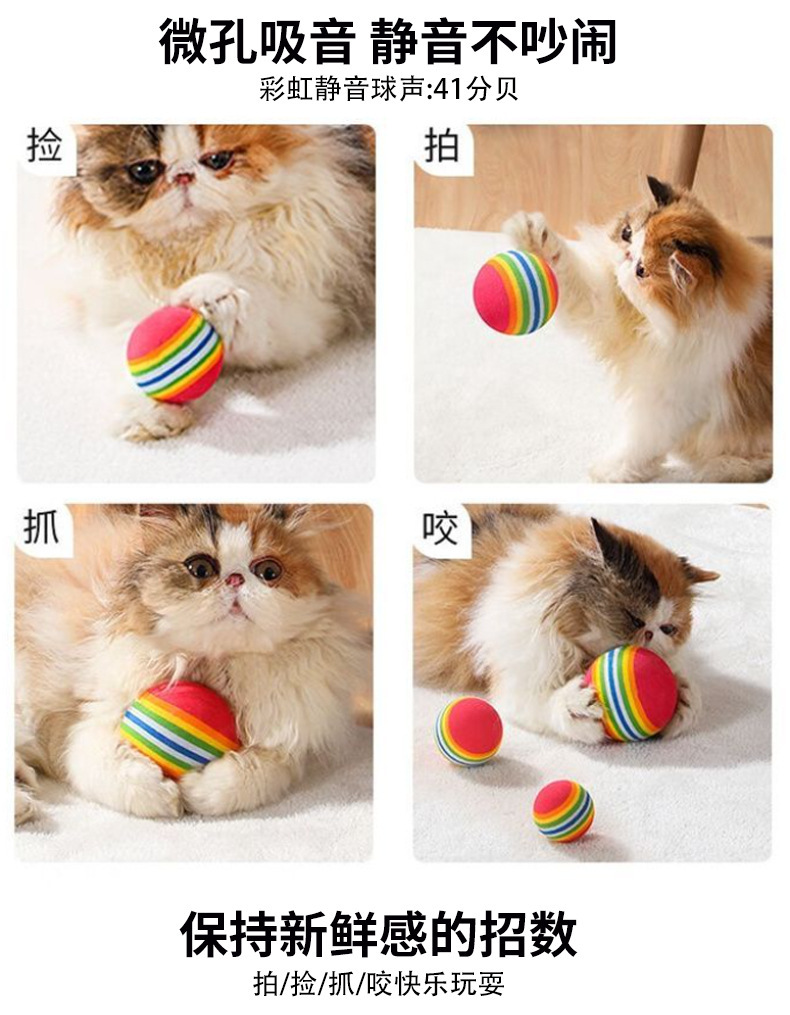 微孔吸音 静音不吵闹
彩虹静音球声:41分贝

捡

拍

抓

咬

保持新鲜感的招数
拍/捡/抓/咬快乐玩耍