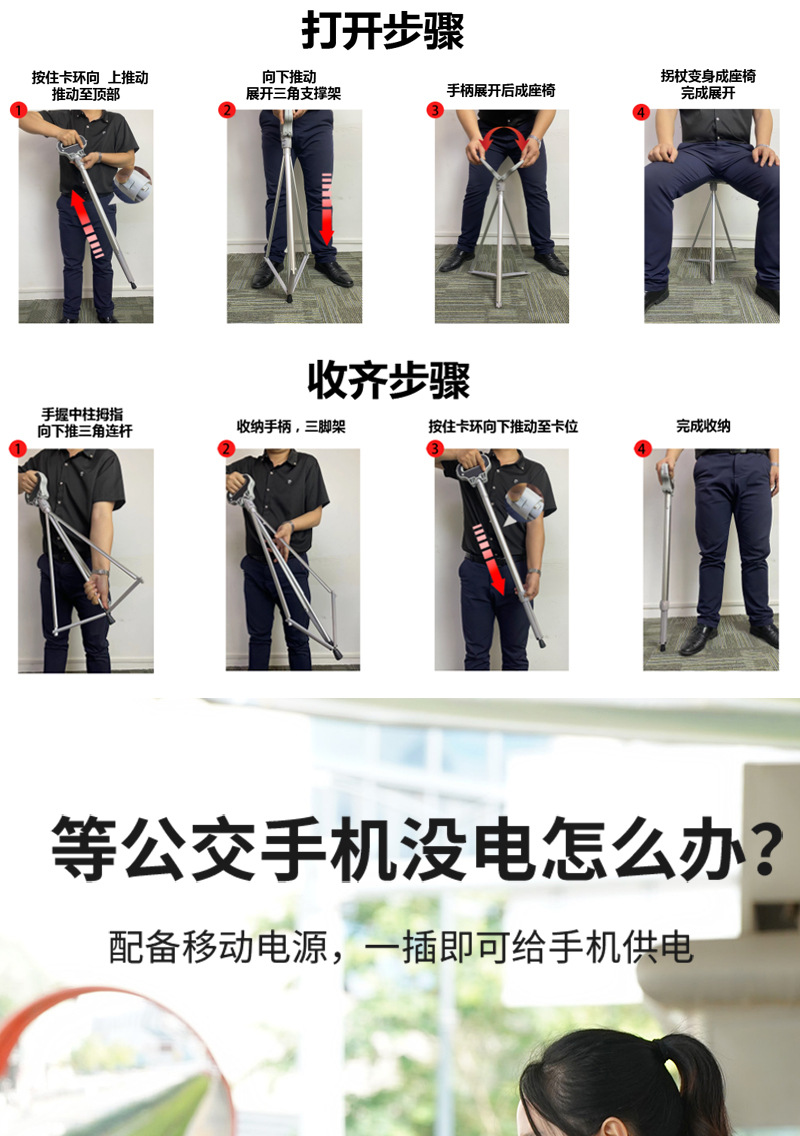 打开步骤

按住卡环向 上推动
推动至顶部
1

向下推动
展开三角支撑架
2

手柄展开后成座椅
3

拐杖变身成座椅
完成展开
4

收齐步骤

手握中柱拇指
向下推三角连杆
1

收纳手柄，三脚架
2

按住卡环向下推动至卡位
3

完成收纳
4

等公交手机没电怎么办？

配备移动电源，一插即可给手机供电