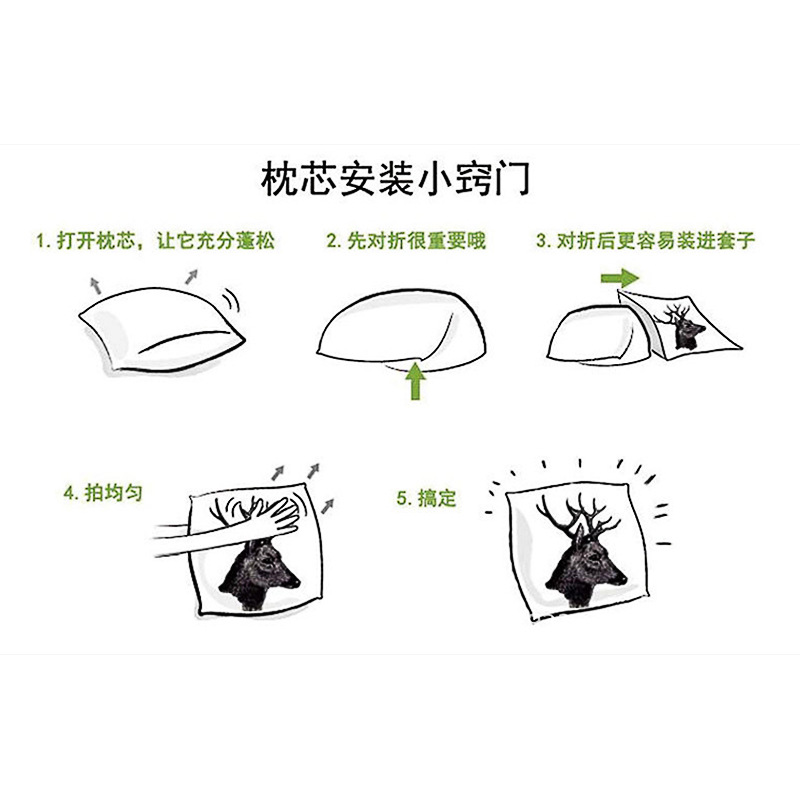 枕芯安装小窍门

1. 打开枕芯，让它充分蓬松

2. 先对折很重要哦

3. 对折后更容易装进套子

4. 拍均匀

5. 搞定