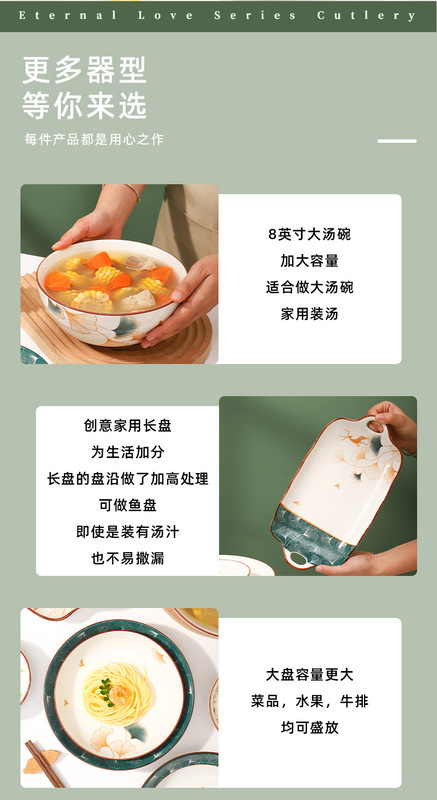 Eternal Love Series Cutlery

更多器型
等你来选

每件产品都是用心之作

8英寸大汤碗
加大容量
适合做大汤碗
家用装汤

创意家用长盘
为生活加分
长盘的盘沿做了加高处理
可做鱼盘
即使是装有汤汁
也不易撒漏

大盘容量更大
菜品，水果，牛排
均可盛放