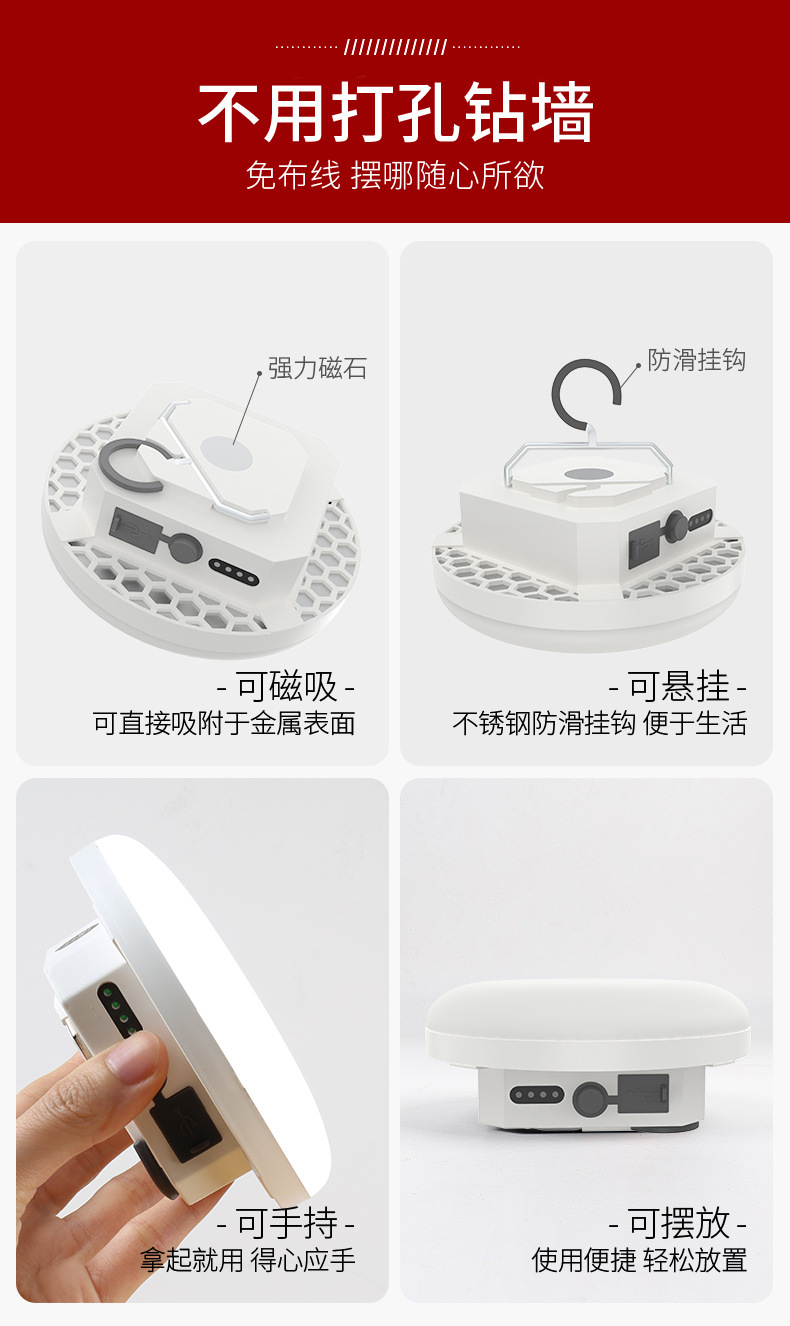 不用打孔钻墙

免布线 摆哪随心所欲

强力磁石

- 可磁吸 -

可直接吸附于金属表面

防滑挂钩

- 可悬挂 -

不锈钢防滑挂钩 便于生活

- 可手持 -

拿起就用 得心应手

- 可摆放 -

使用便捷 轻松放置