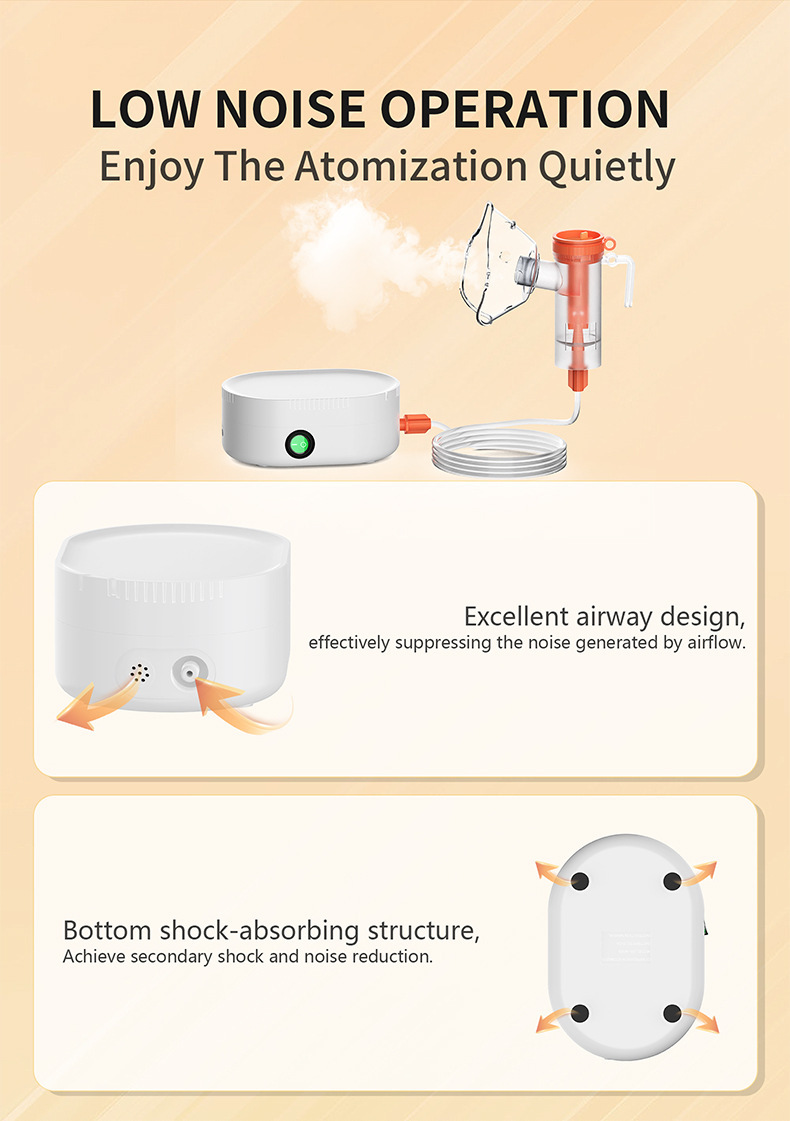 LOW NOISE OPERATION
Enjoy The Atomization Quietly

Excellent airway design,
effectively suppressing the noise generated by airflow.

Bottom shock-absorbing structure,
Achieve secondary shock and noise reduction.