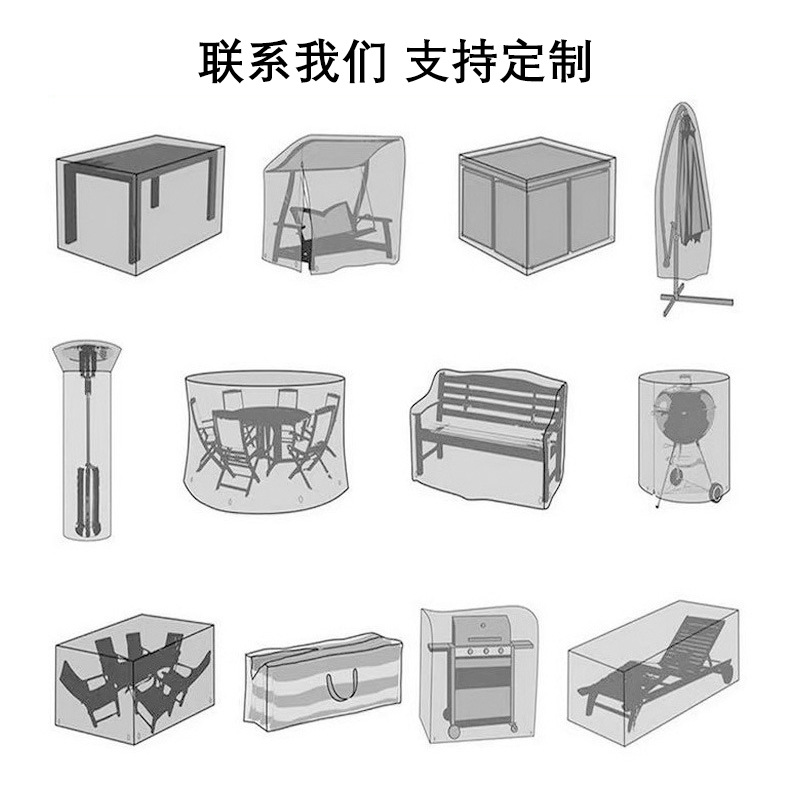 联系我们 支持定制