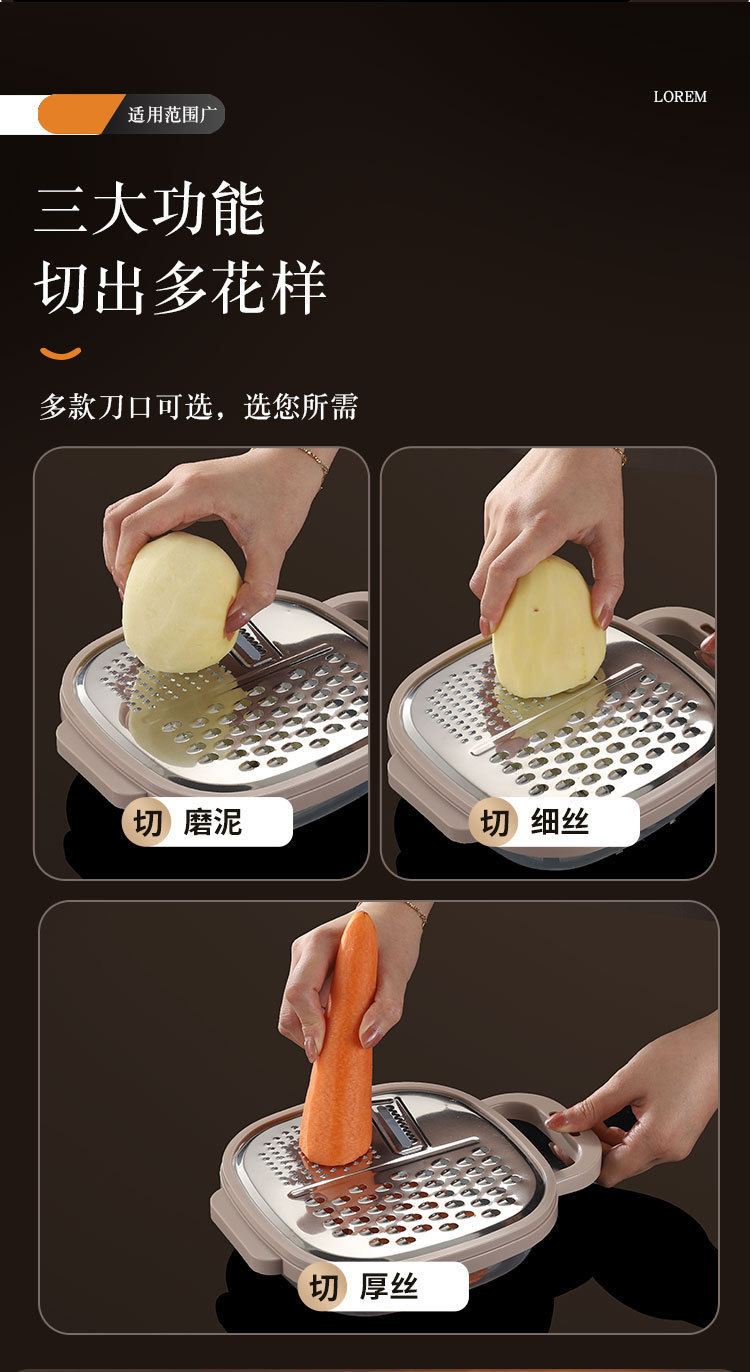 适用范围广

LOREM

三大功能
切出多花样

多款刀口可选，选您所需

切 磨泥

切 细丝

切 厚丝