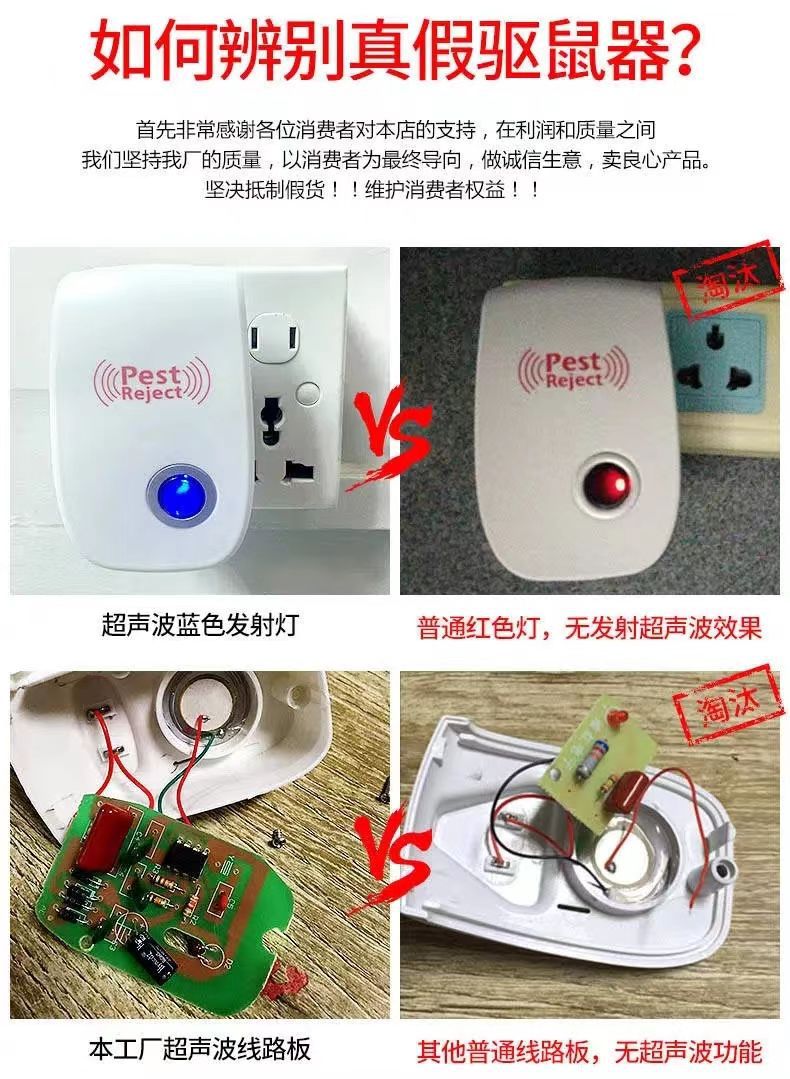 如何辨别真假驱鼠器？

首先非常感谢各位消费者对本店的支持，在利润和质量之间
我们坚持我厂的质量，以消费者为最终导向，做诚信生意，卖良心产品。
坚决抵制假货！！维护消费者权益！！

Pest Reject

VS

淘汰

Pest Reject

超声波蓝色发射灯

普通红色灯，无发射超声波效果

VS

淘汰

本工厂超声波线路板

其他普通线路板，无超声波功能