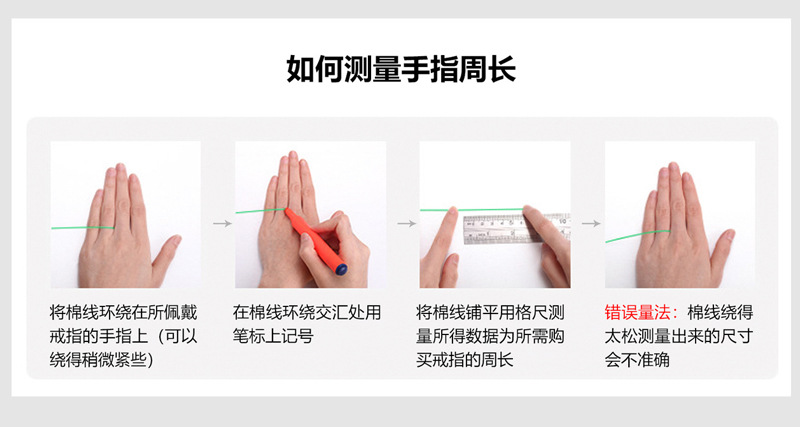 如何测量手指周长

将棉线环绕在所佩戴戒指的手指上（可以绕得稍微紧些）

在棉线环绕交汇处用笔标上记号

将棉线铺平用格尺测量所得数据为所需购买戒指的周长

错误量法：棉线绕得太松测量出来的尺寸会不准确