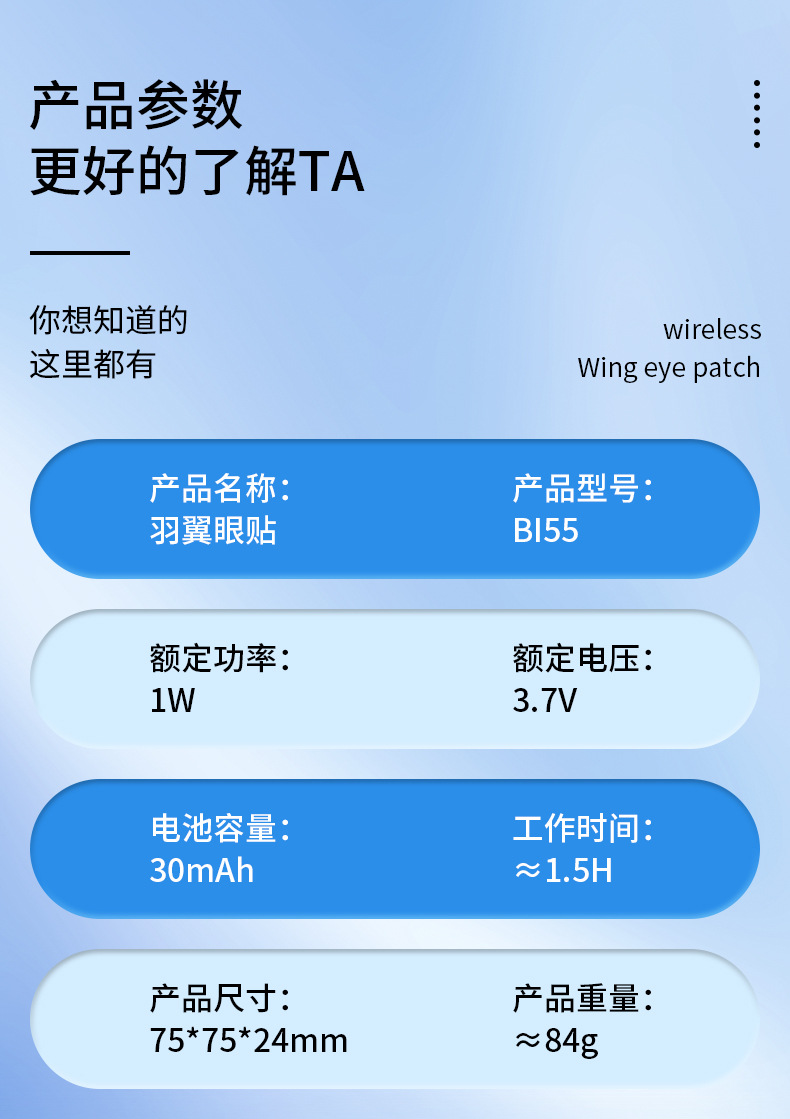 产品参数
更好的了解TA

你想知道的
这里都有

wireless
Wing eye patch

产品名称:
羽翼眼贴

产品型号:
BI55

额定功率:
1W

额定电压:
3.7V

电池容量:
30mAh

工作时间:
≈1.5H

产品尺寸:
75*75*24mm

产品重量:
≈84g