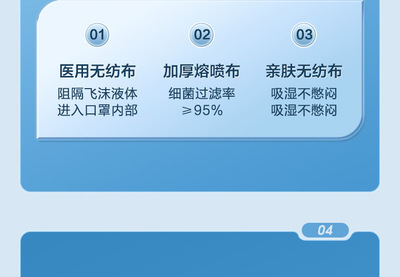 01

医用无纺布

阻隔飞沫液体
进入口罩内部

02

加厚熔喷布

细菌过滤率
≥95%

03

亲肤无纺布

吸湿不憋闷
吸湿不憋闷

04