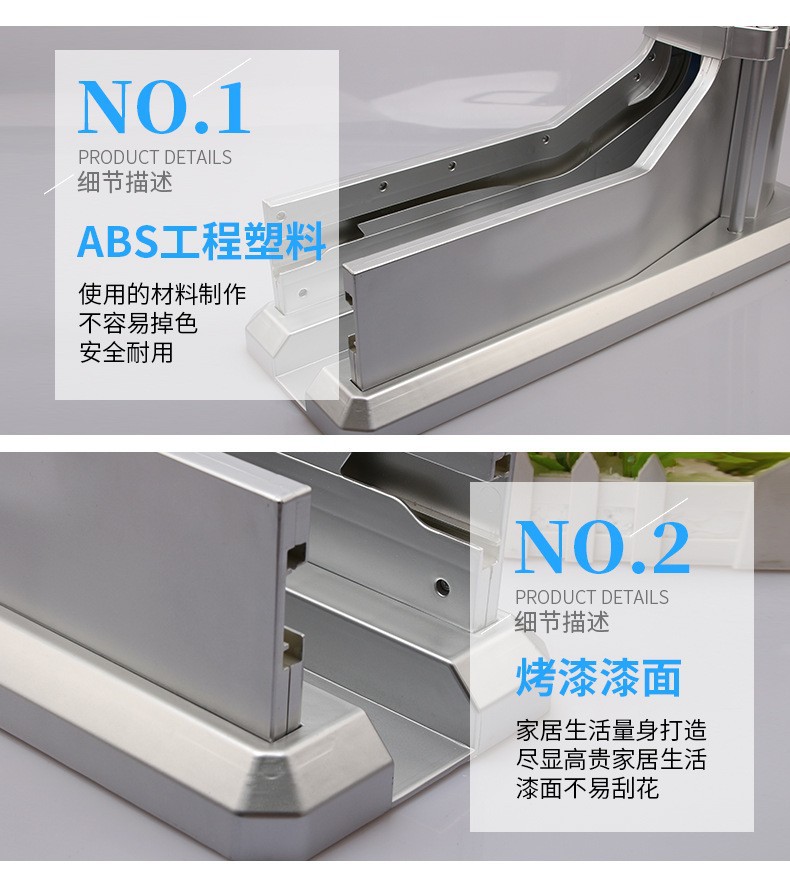 NO.1
PRODUCT DETAILS
细节描述

ABS工程塑料

使用的材料制作
不容易掉色
安全耐用

NO.2
PRODUCT DETAILS
细节描述

烤漆漆面

家居生活量身打造
尽显高贵家居生活
漆面不易刮花