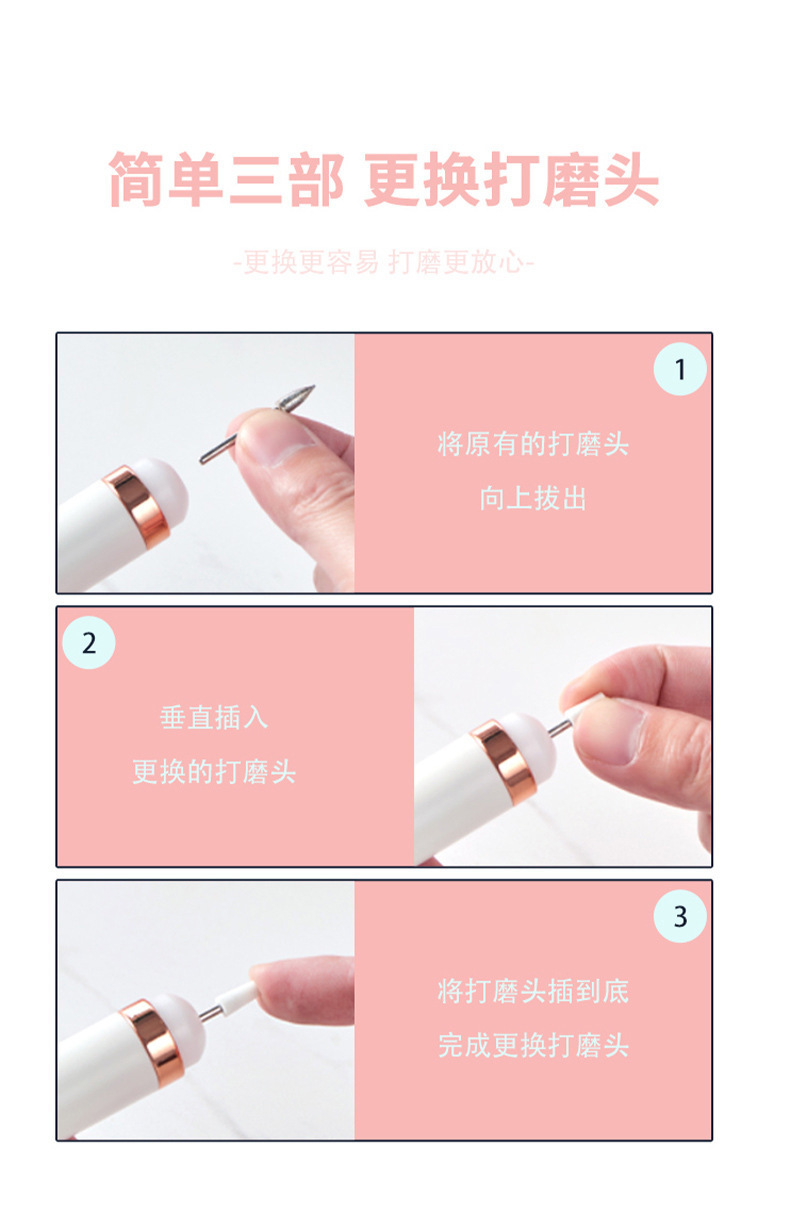 简单三部 更换打磨头

-更换更容易 打磨更放心-

1

将原有的打磨头
向上拔出

2

垂直插入
更换的打磨头

3

将打磨头插到底
完成更换打磨头