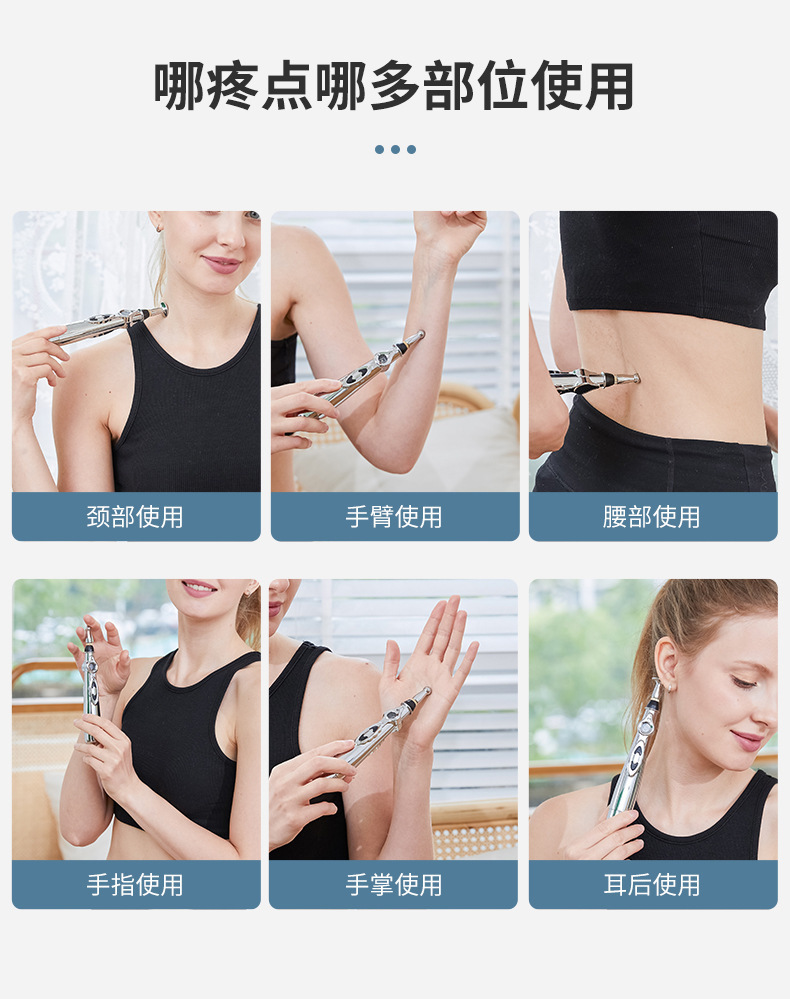 哪疼点哪多部位使用

颈部使用

手臂使用

腰部使用

手指使用

手掌使用

耳后使用