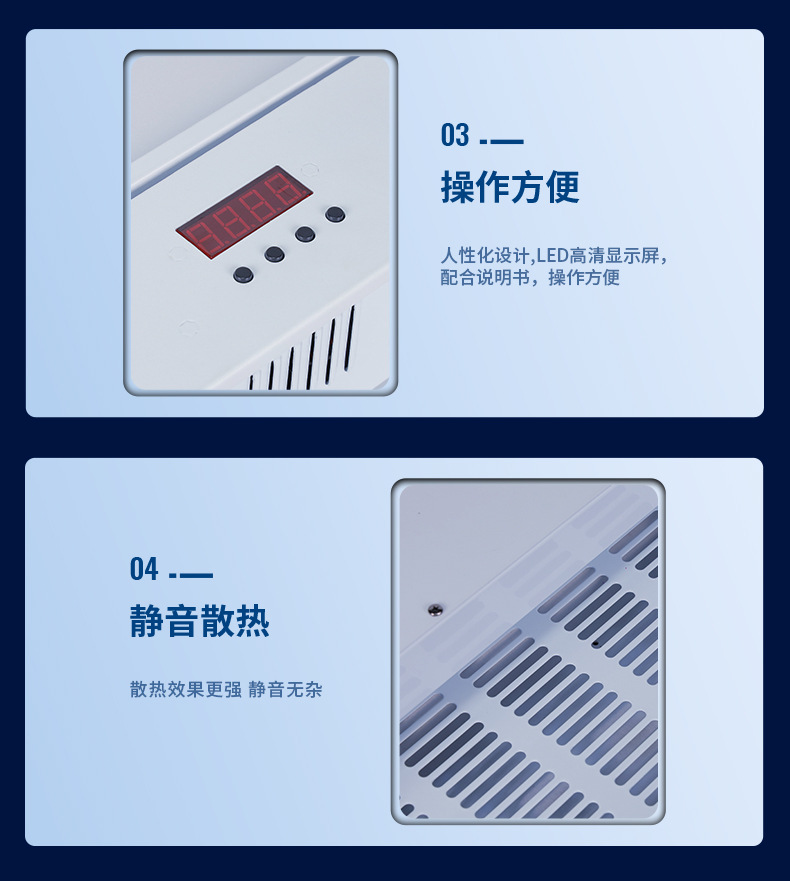 03

操作方便

人性化设计,LED高清显示屏，配合说明书，操作方便

04

静音散热

散热效果更强 静音无杂