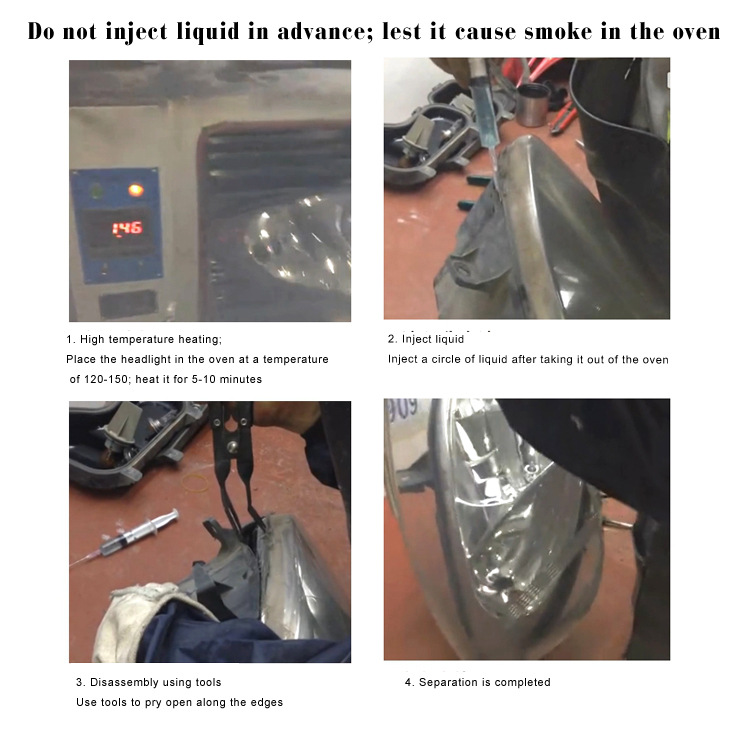 Do not inject liquid in advance; lest it cause smoke in the oven

146

1. High temperature heating;
Place the headlight in the oven at a temperature of 120-150; heat it for 5-10 minutes

2. Inject liquid
Inject a circle of liquid after taking it out of the oven

3. Disassembly using tools
Use tools to pry open along the edges

4. Separation is completed