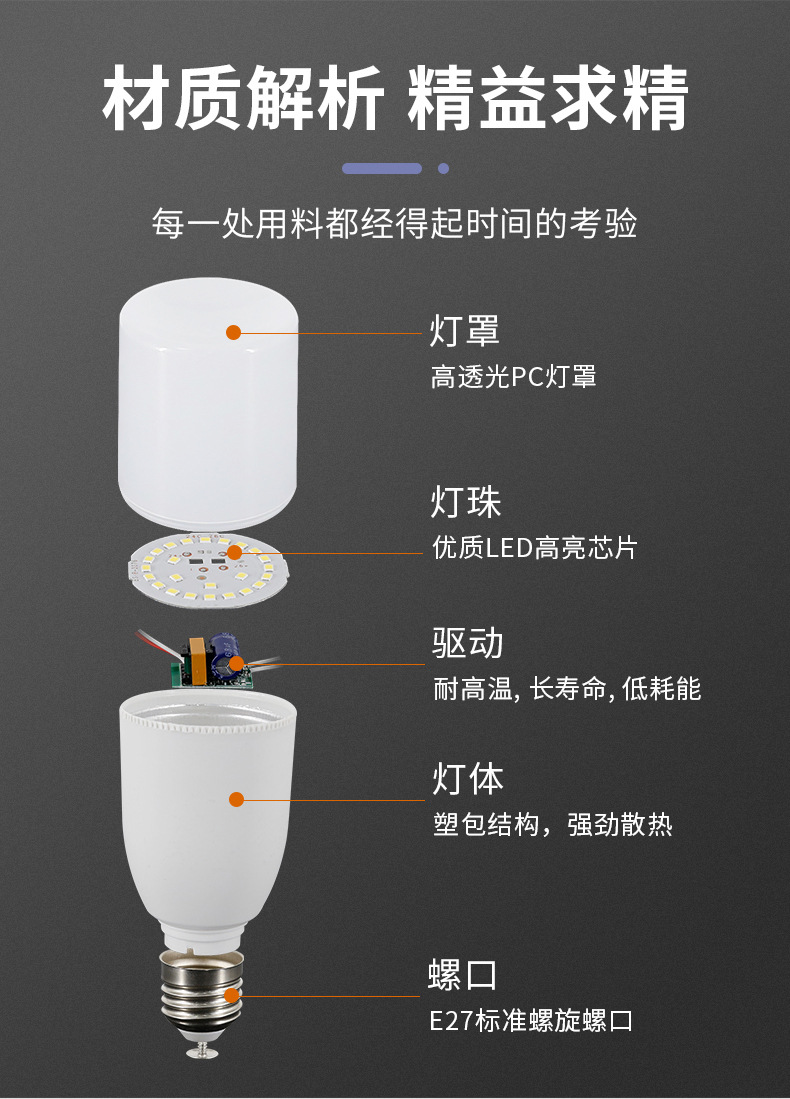 材质解析 精益求精

每一处用料都经得起时间的考验

灯罩
高透光PC灯罩

灯珠
优质LED高亮芯片

驱动
耐高温, 长寿命, 低耗能

灯体
塑包结构，强劲散热

螺口
E27标准螺旋螺口