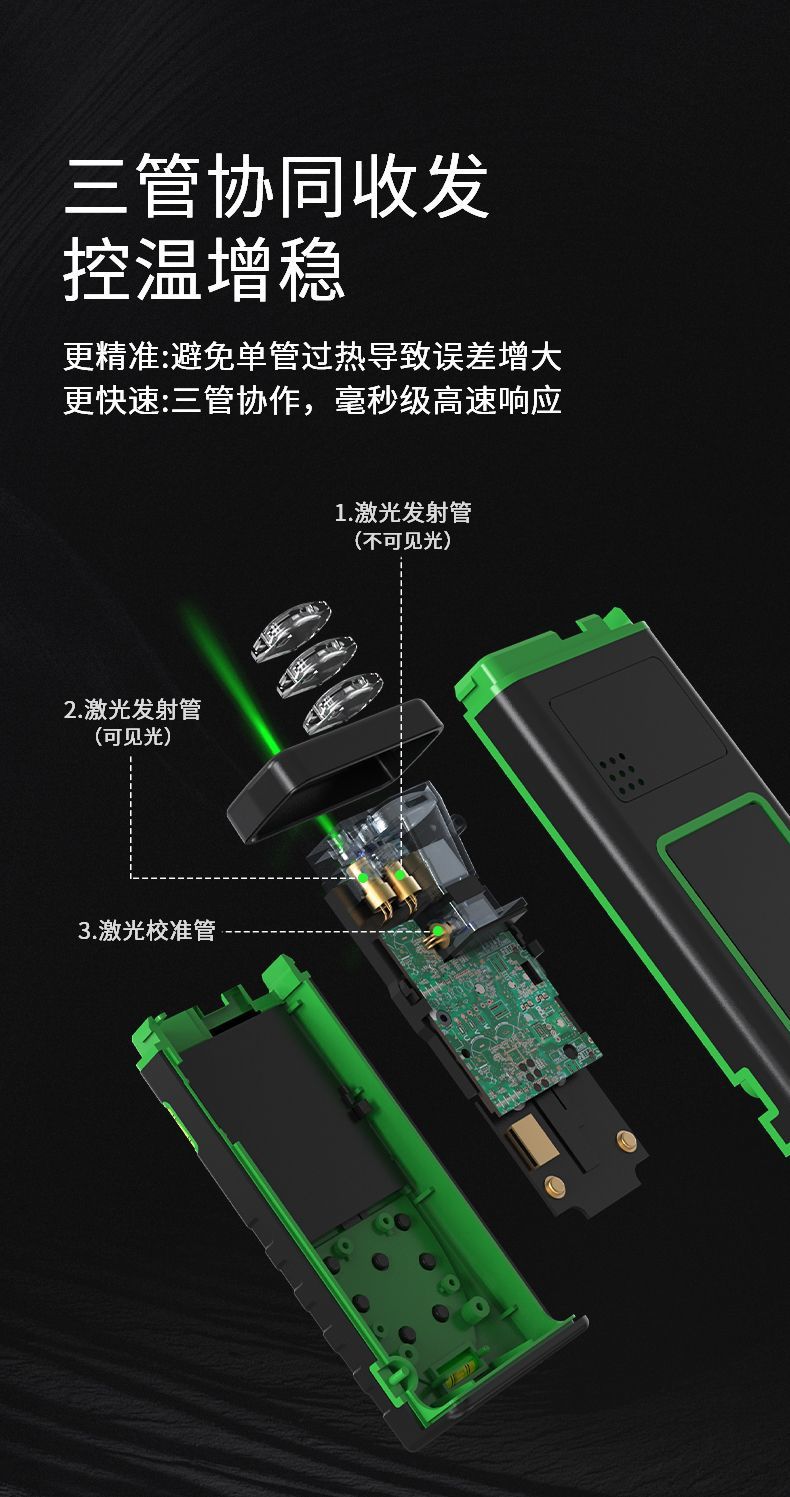 三管协同收发
控温增稳

更精准:避免单管过热导致误差增大
更快速:三管协作，毫秒级高速响应

1.激光发射管
（不可见光）

2.激光发射管
（可见光）

3.激光校准管