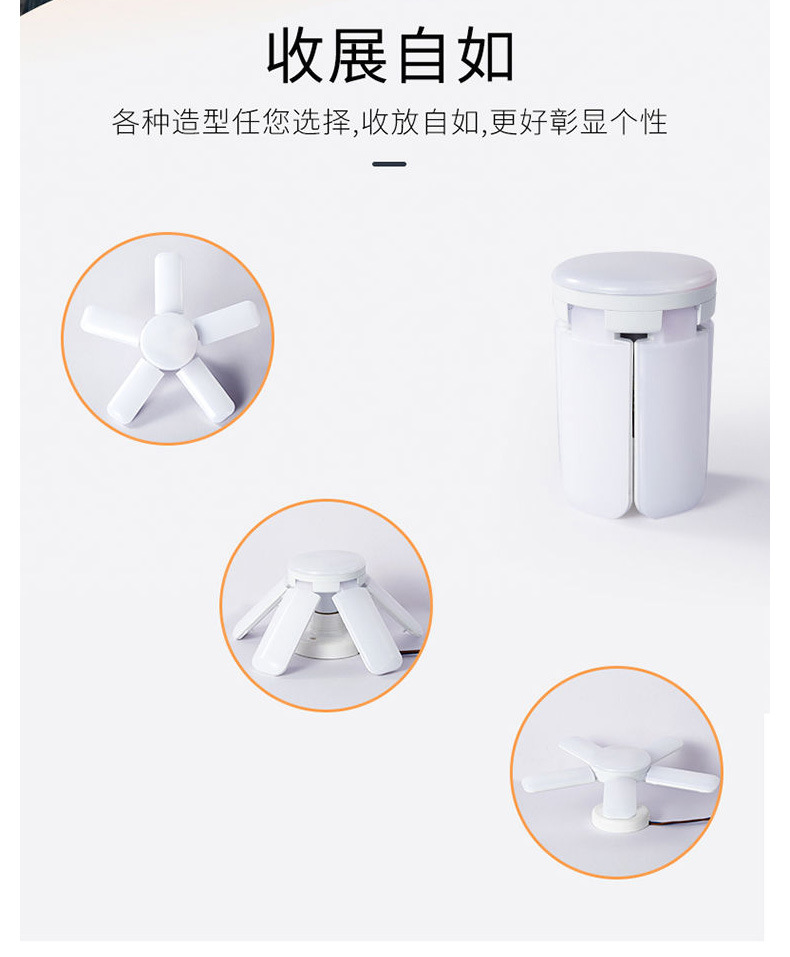 收展自如

各种造型任您选择,收放自如,更好彰显个性