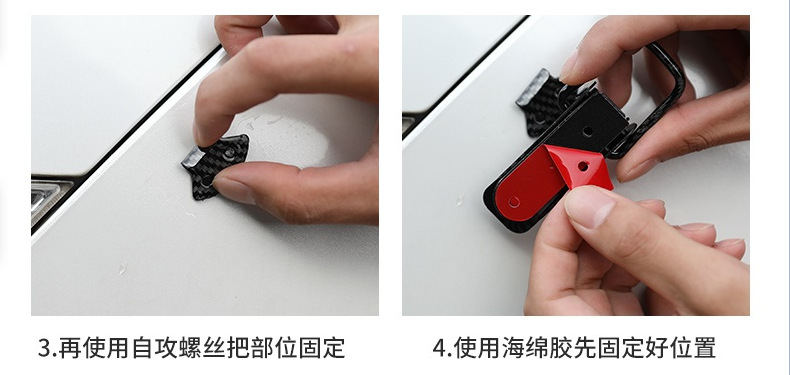 3.再使用自攻螺丝把部位固定

4.使用海绵胶先固定好位置