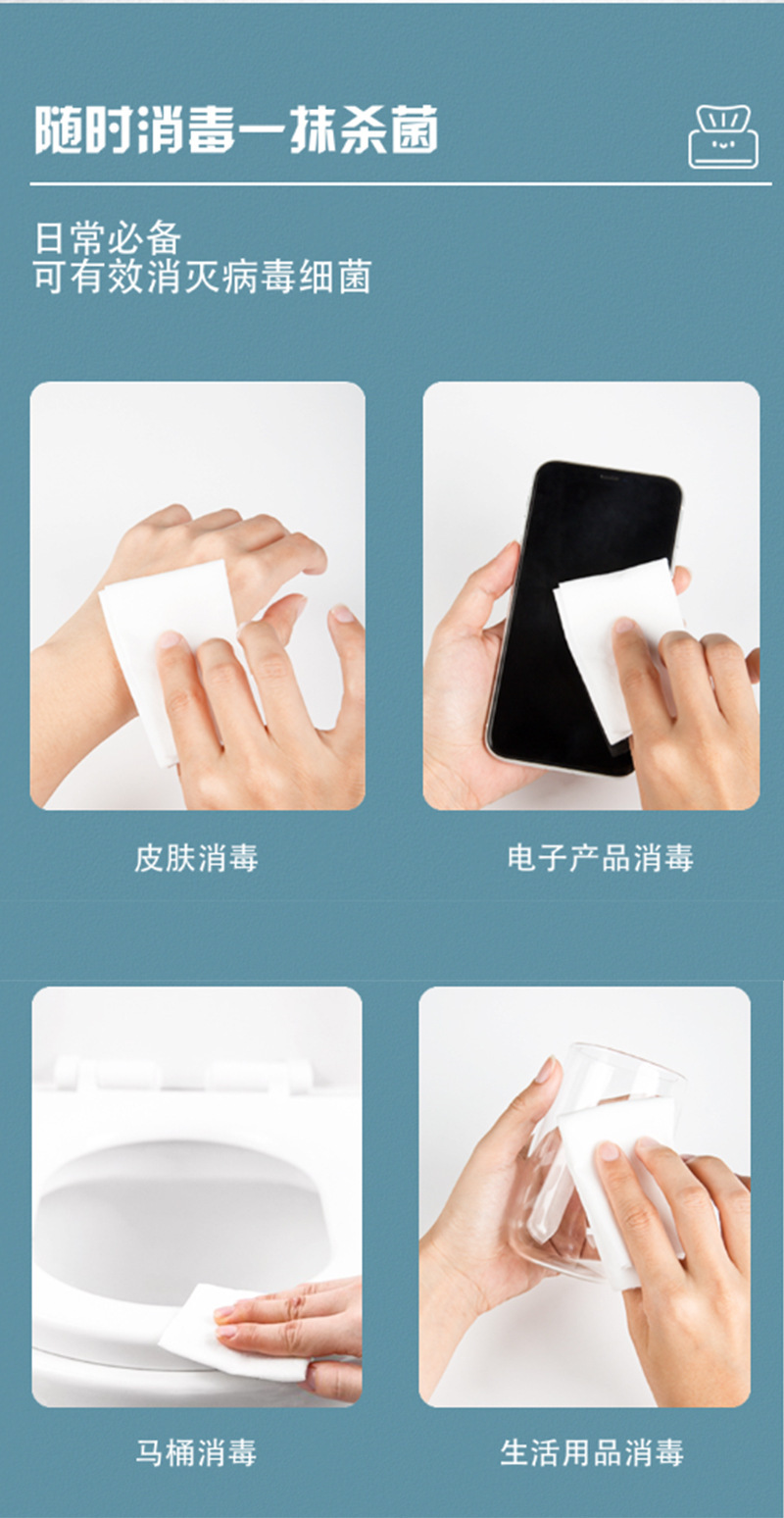 随时消毒一抹杀菌

日常必备
可有效消灭病毒细菌

皮肤消毒

电子产品消毒

马桶消毒

生活用品消毒