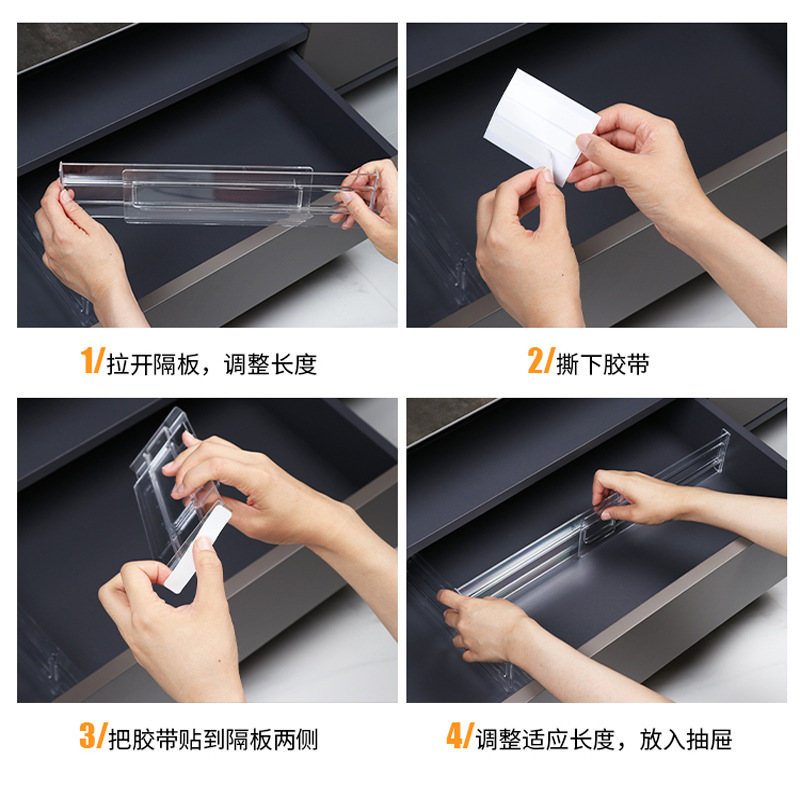 1/拉开隔板，调整长度

2/撕下胶带

3/把胶带贴到隔板两侧

4/调整适应长度，放入抽屉