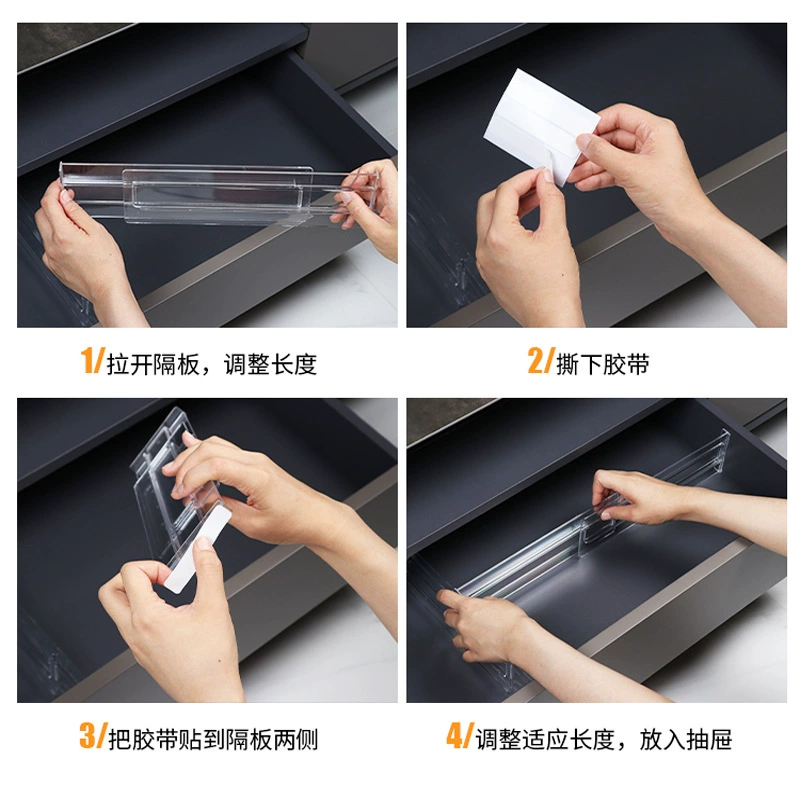 1/拉开隔板，调整长度

2/撕下胶带

3/把胶带贴到隔板两侧

4/调整适应长度，放入抽屉