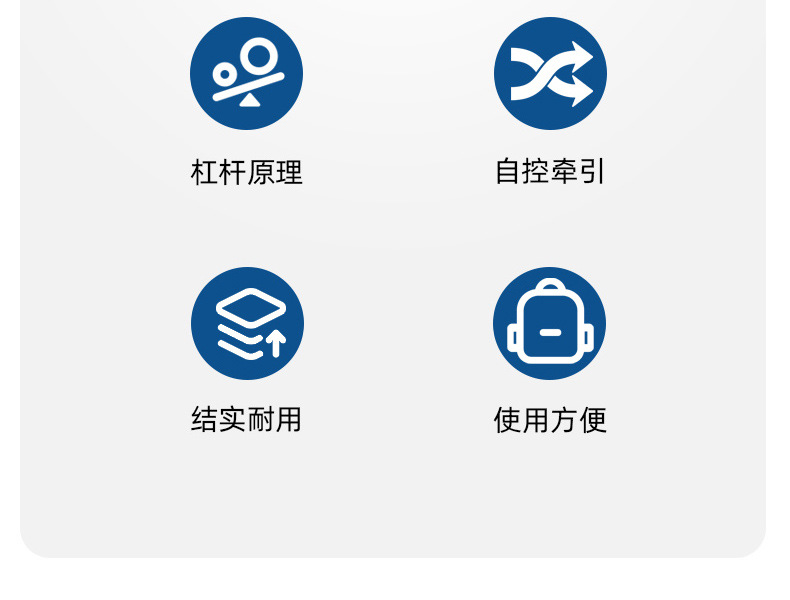 杠杆原理

自控牵引

结实耐用

使用方便