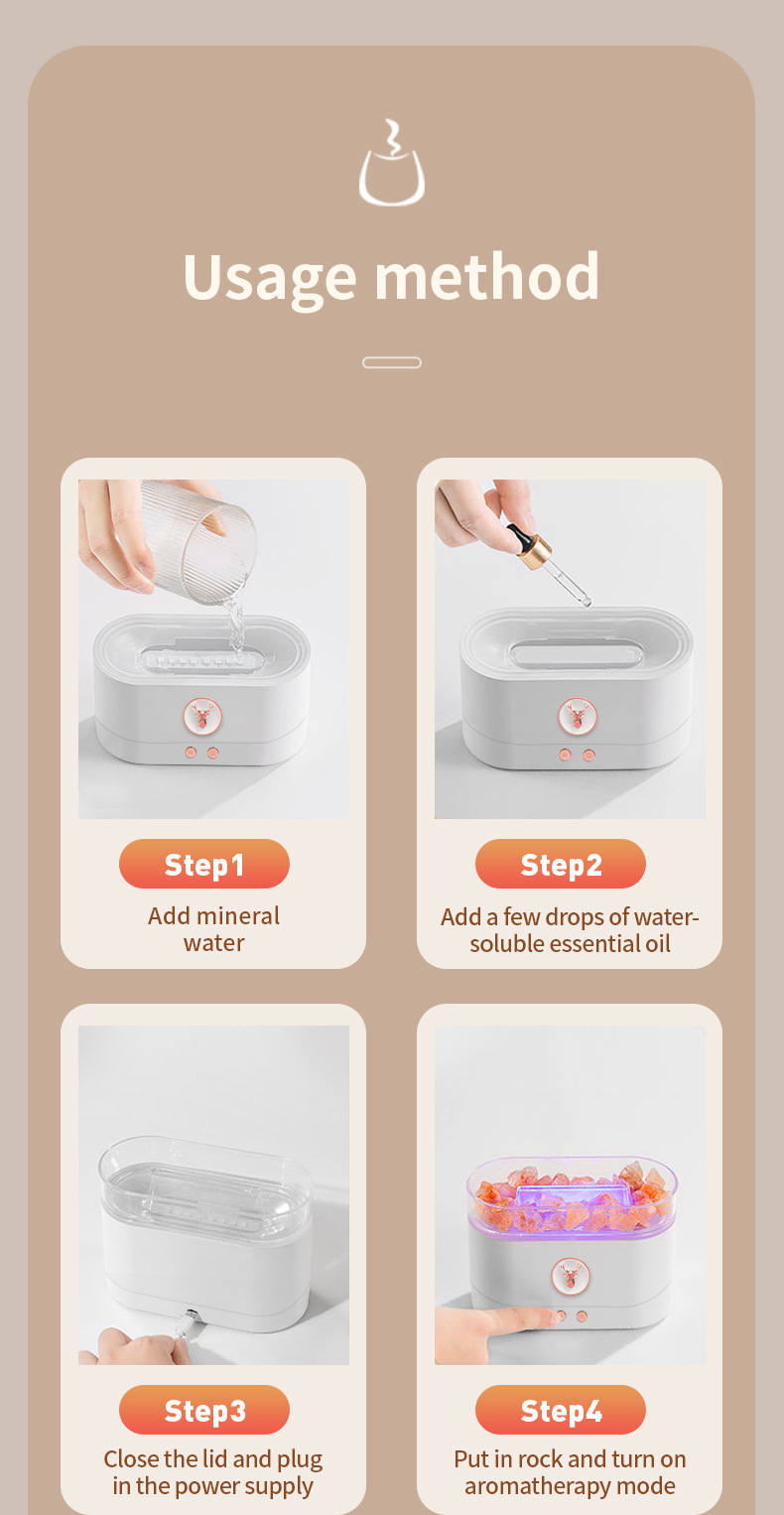 Usage method

Step1

Add mineral water

Step2

Add a few drops of water-soluble essential oil

Step3

Close the lid and plug in the power supply

Step4

Put in rock and turn on aromatherapy mode