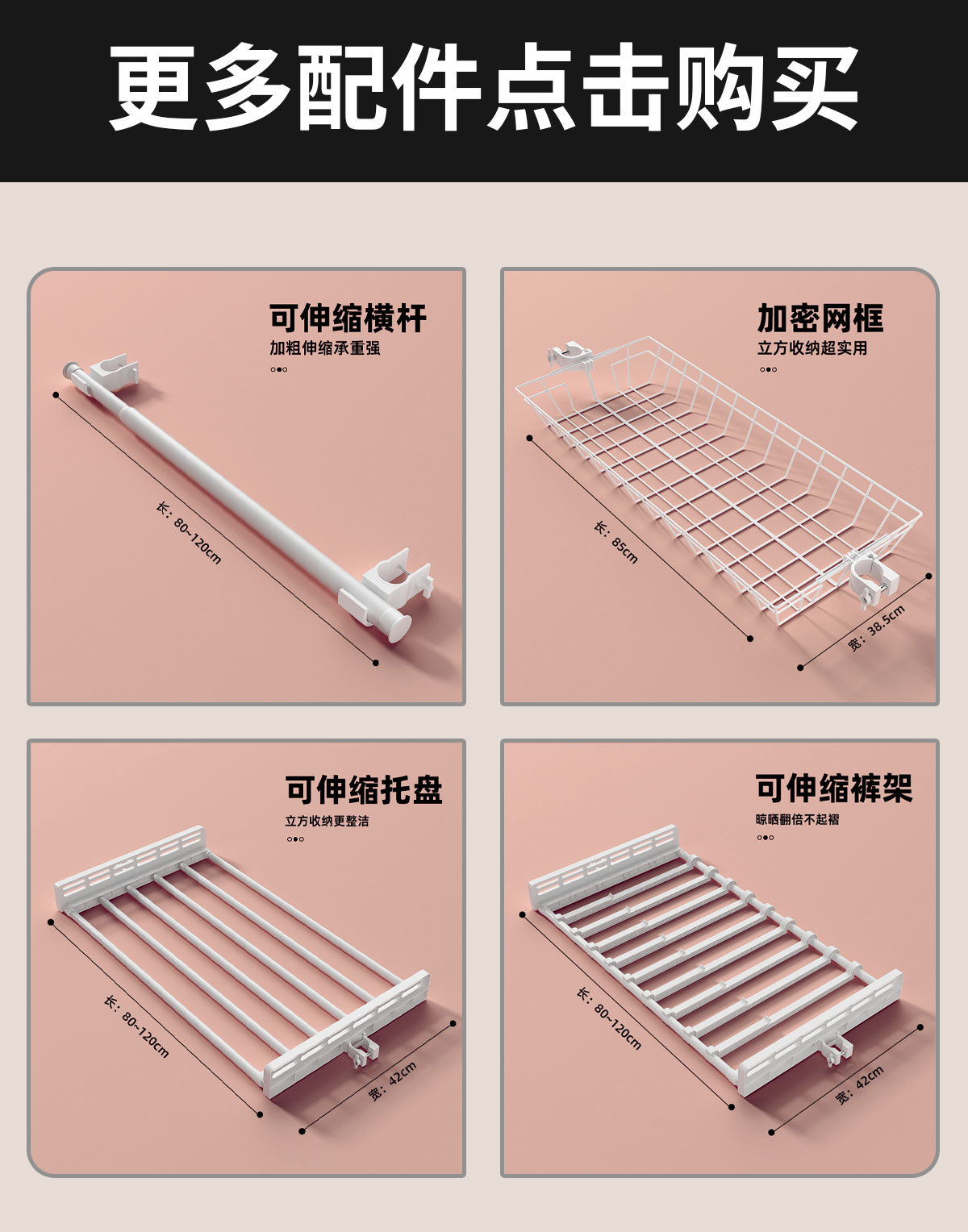 更多配件点击购买

可伸缩横杆
加粗伸缩承重强

长：80~120cm

加密网框
立方收纳超实用

长：85cm
宽：38.5cm

可伸缩托盘
立方收纳更整洁

长：80~120cm
宽：42cm

可伸缩裤架
晾晒翻倍不起褶

长：80~120cm
宽：42cm