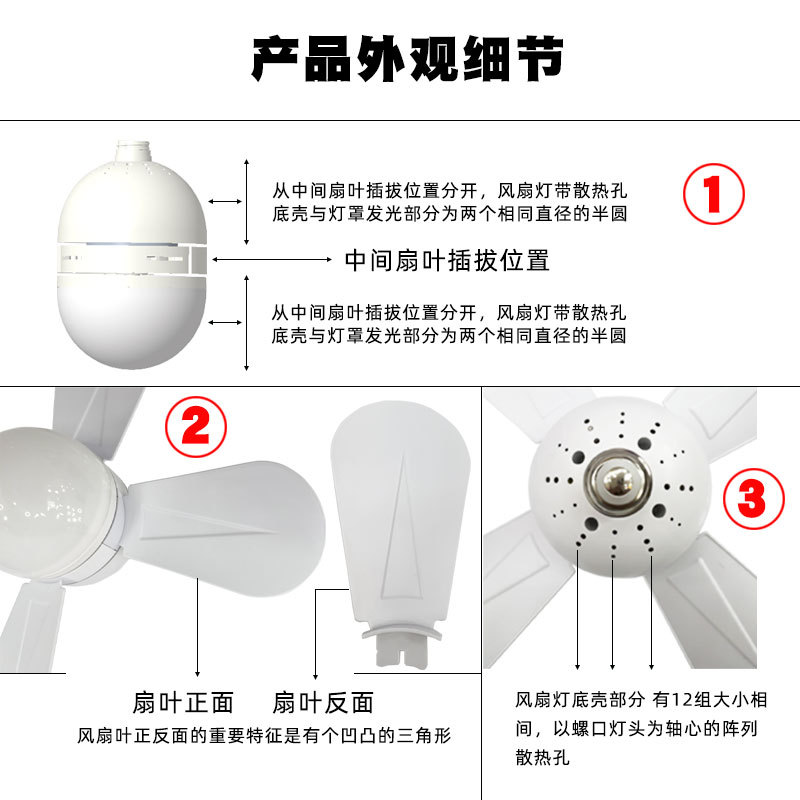 产品外观细节

从中间扇叶插拔位置分开，风扇灯带散热孔底壳与灯罩发光部分为两个相同直径的半圆

①

中间扇叶插拔位置

从中间扇叶插拔位置分开，风扇灯带散热孔底壳与灯罩发光部分为两个相同直径的半圆

②

扇叶正面　扇叶反面

风扇叶正反面的重要特征是有个凹凸的三角形

③

风扇灯底壳部分 有12组大小相间，以螺口灯头为轴心的阵列散热孔