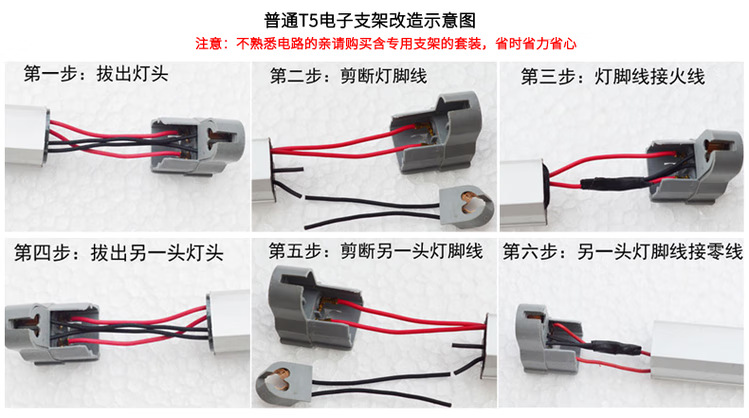 普通T5电子支架改造示意图

注意：不熟悉电路的亲请购买含专用支架的套装，省时省力省心

第一步：拔出灯头

第二步：剪断灯脚线

第三步：灯脚线接火线

第四步：拔出另一头灯头

第五步：剪断另一头灯脚线

第六步：另一头灯脚线接零线