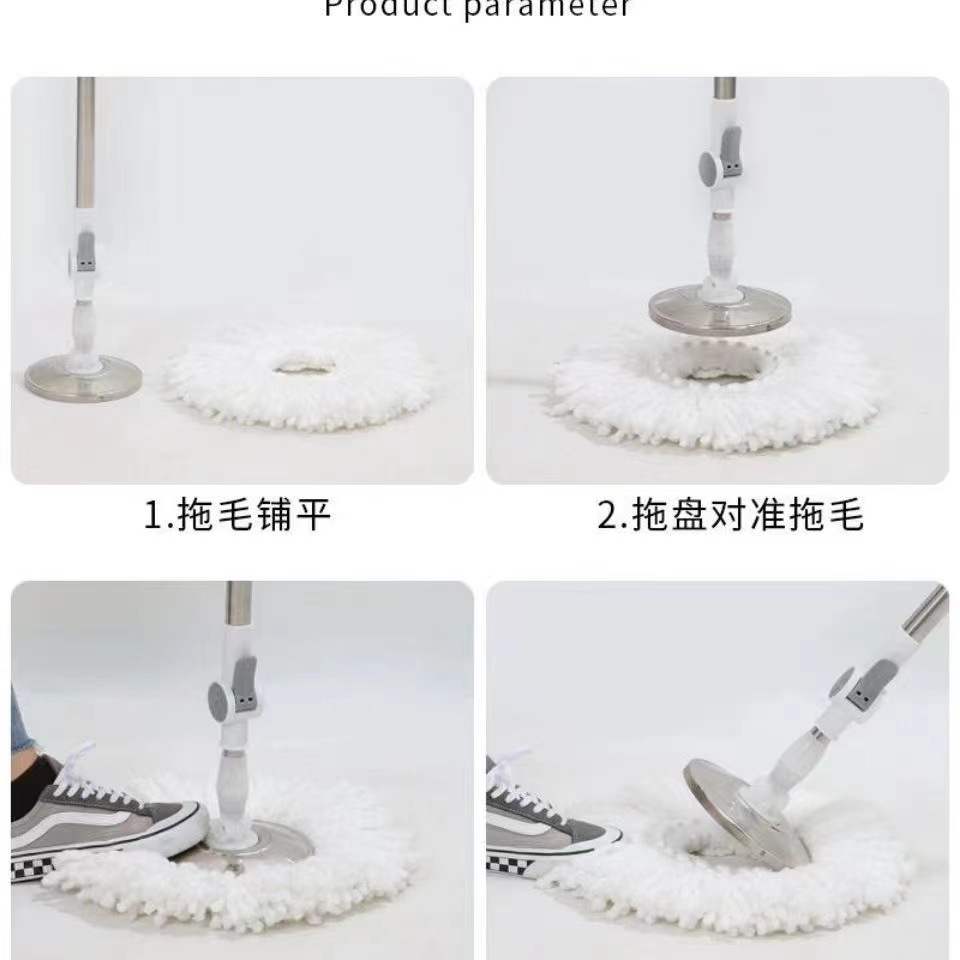 Product parameter

1.拖毛铺平

2.拖盘对准拖毛