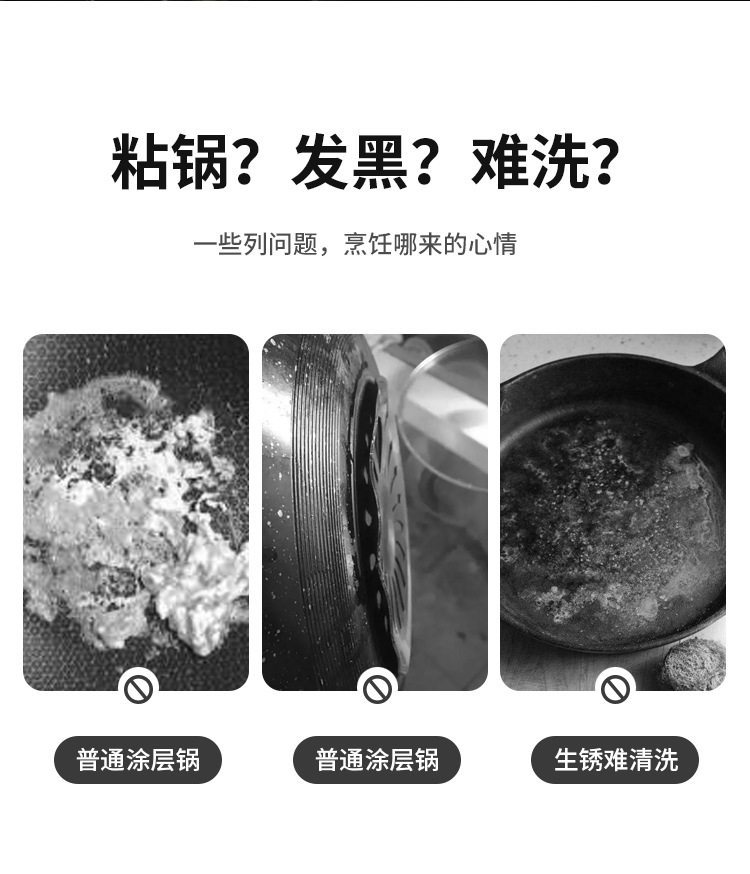 粘锅？发黑？难洗？

一些列问题，烹饪哪来的心情

普通涂层锅

普通涂层锅

生锈难清洗