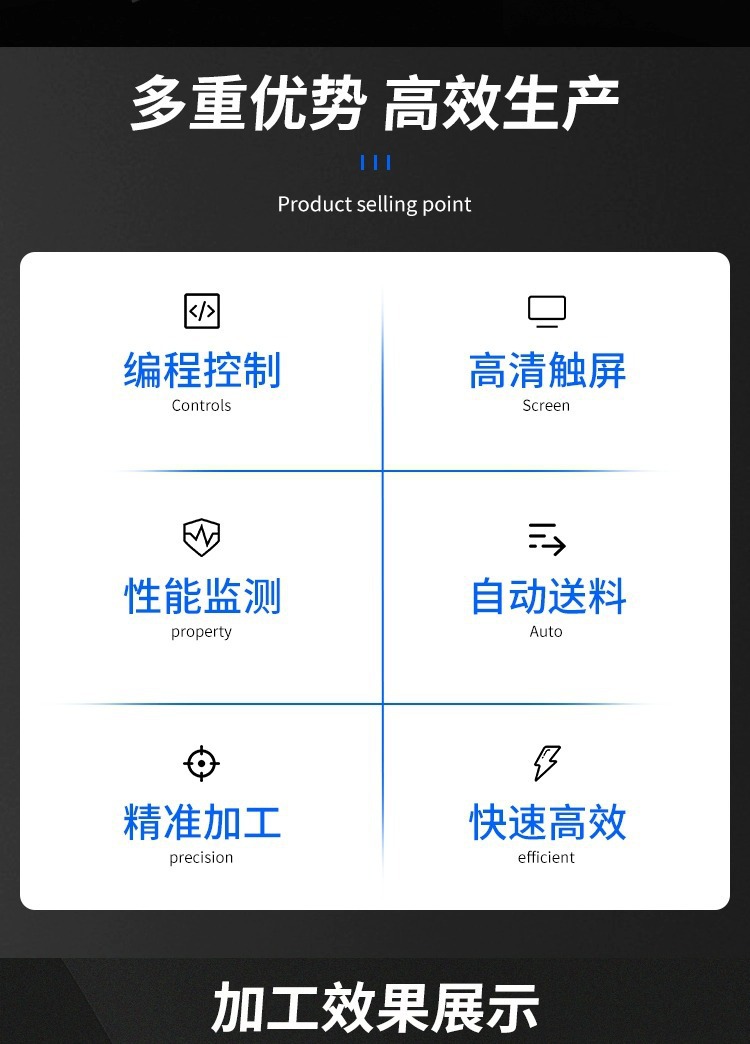 多重优势 高效生产

Product selling point

编程控制
Controls

高清触屏
Screen

性能监测
property

自动送料
Auto

精准加工
precision

快速高效
efficient

加工效果展示