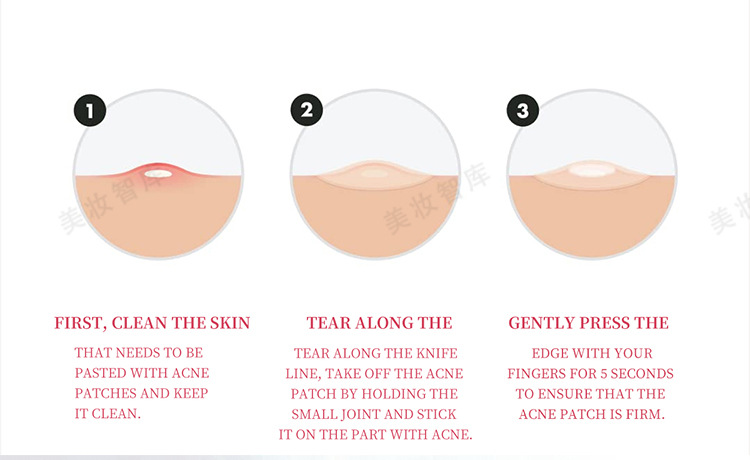 1

2

3

美妆智库

美妆智库

美妆

FIRST, CLEAN THE SKIN

THAT NEEDS TO BE PASTED WITH ACNE PATCHES AND KEEP IT CLEAN.

TEAR ALONG THE

TEAR ALONG THE KNIFE LINE, TAKE OFF THE ACNE PATCH BY HOLDING THE SMALL JOINT AND STICK IT ON THE PART WITH ACNE.

GENTLY PRESS THE

EDGE WITH YOUR FINGERS FOR 5 SECONDS TO ENSURE THAT THE ACNE PATCH IS FIRM.