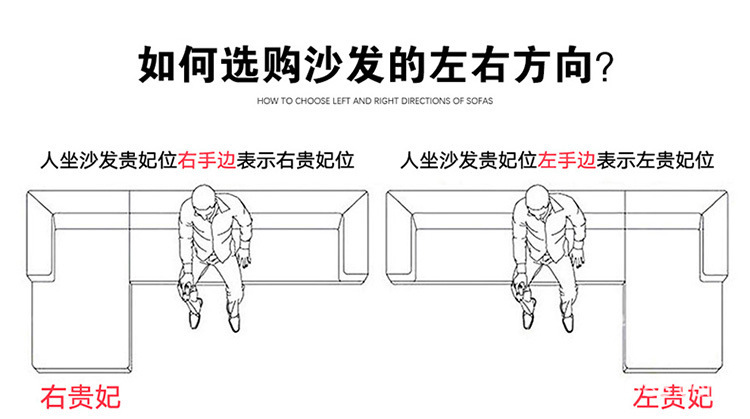 如何选购沙发的左右方向?

HOW TO CHOOSE LEFT AND RIGHT DIRECTIONS OF SOFAS

人坐沙发贵妃位右手边表示右贵妃位

人坐沙发贵妃位左手边表示左贵妃位

右贵妃

左贵妃