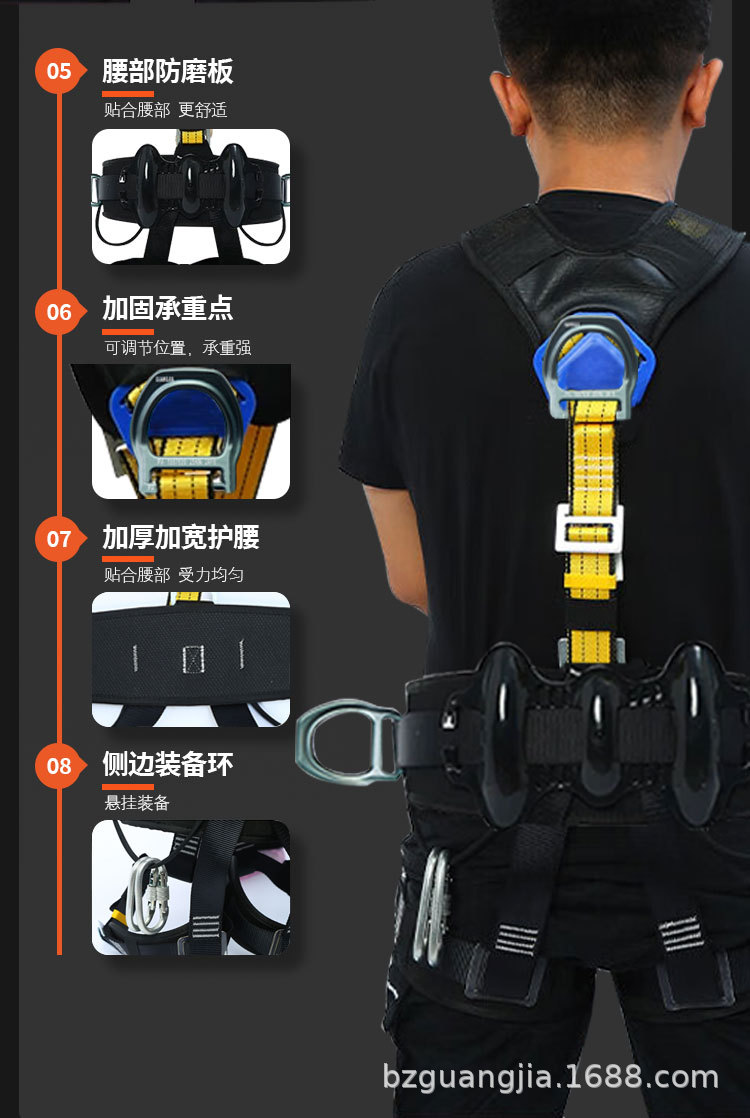 05
腰部防磨板
贴合腰部 更舒适

06
加固承重点
可调节位置，承重强

07
加厚加宽护腰
贴合腰部 受力均匀

08
侧边装备环
悬挂装备

bzguangjia.1688.com