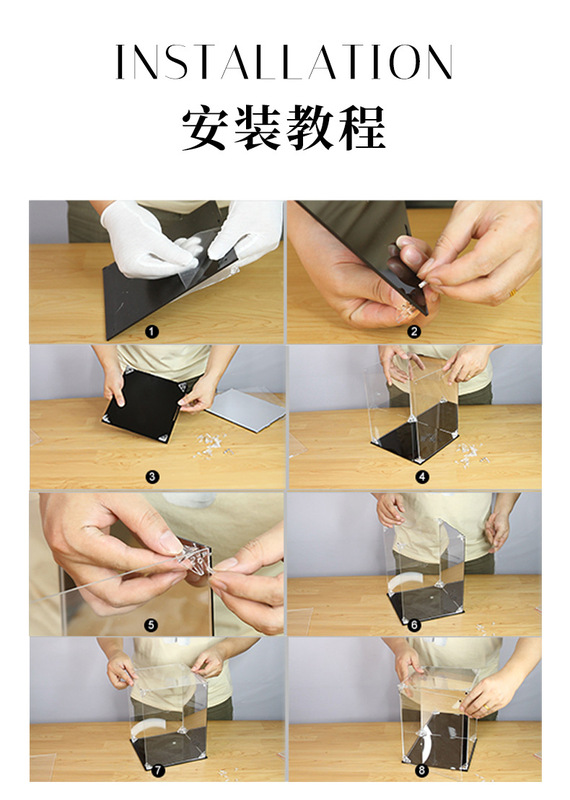 INSTALLATION
安装教程

1
2
3
4
5
6
7
8