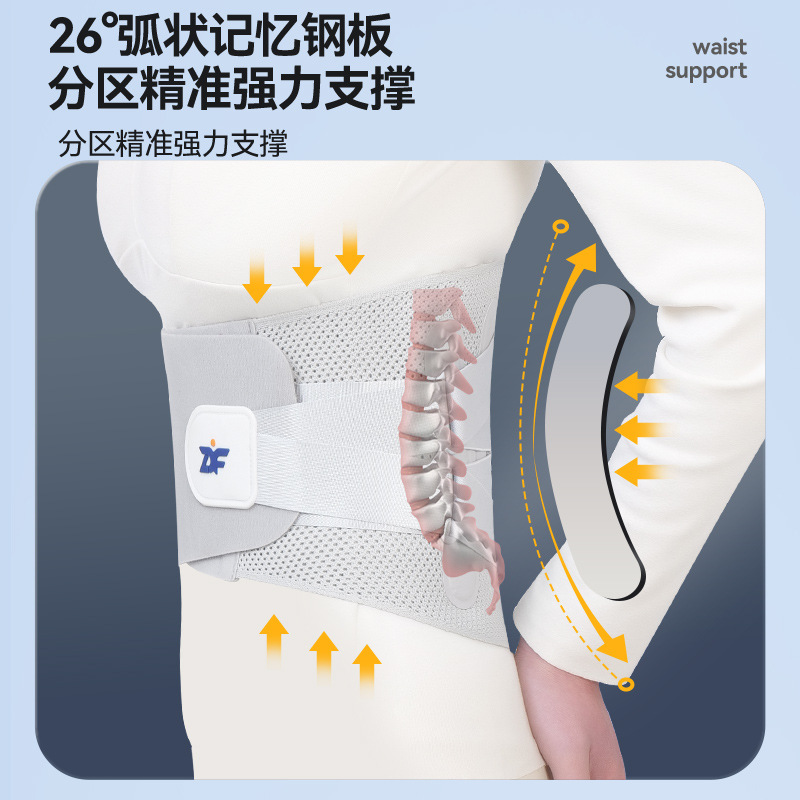 26°弧状记忆钢板
分区精准强力支撑

waist support

分区精准强力支撑

ZF